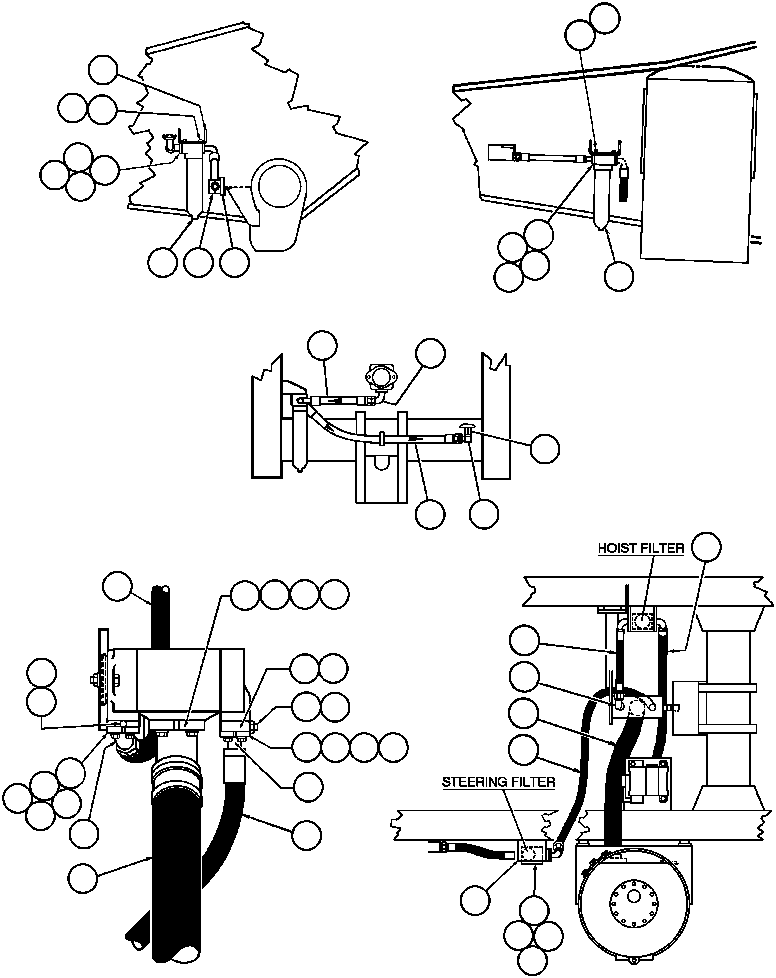 HOIST FILTER

STEERING FILTER