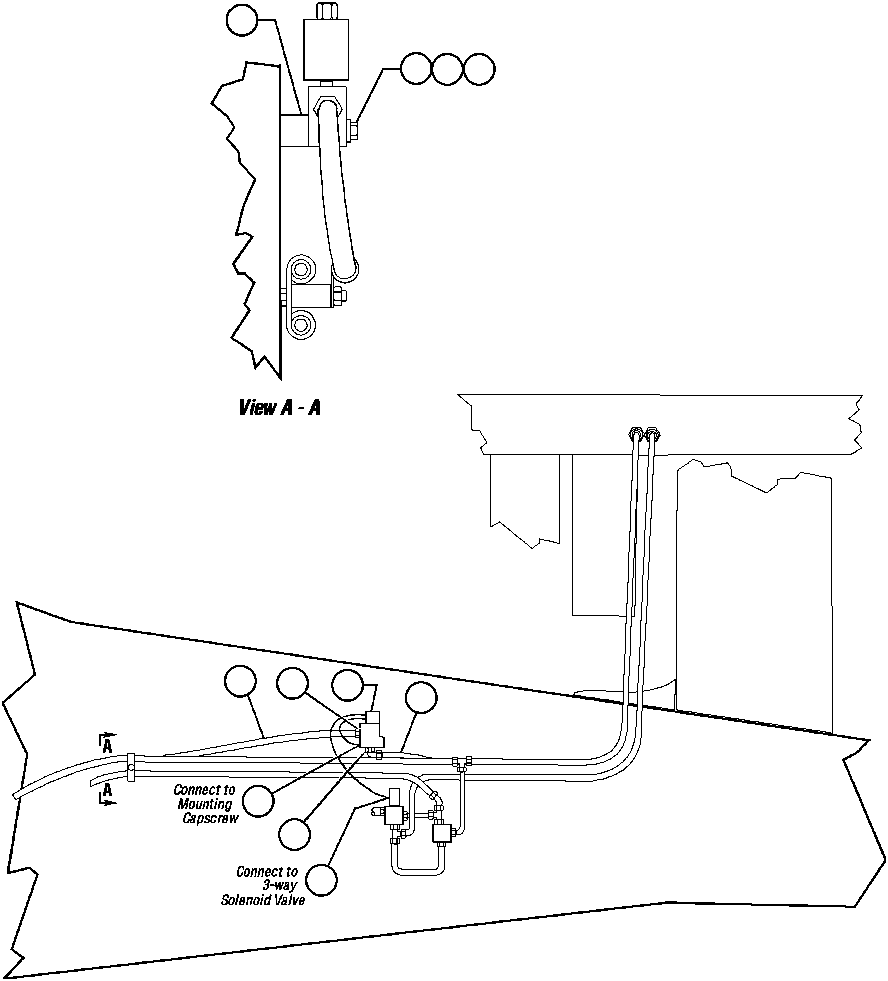 View A - A

A

A

Connect to Mounting Capscrew

Connect to 3-way Solenoid Valve