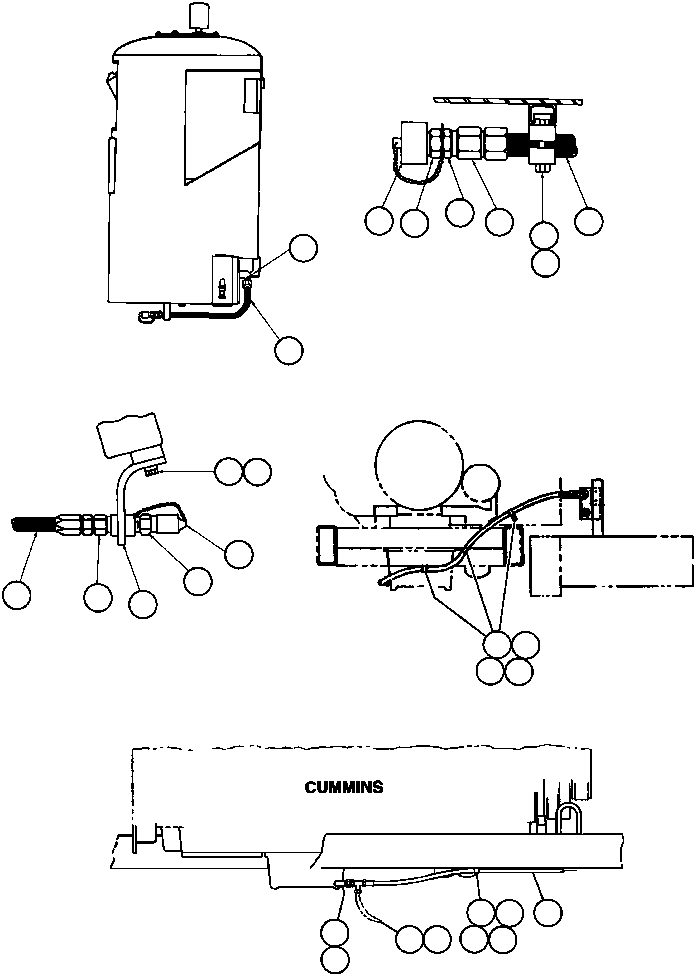 CUMMINS