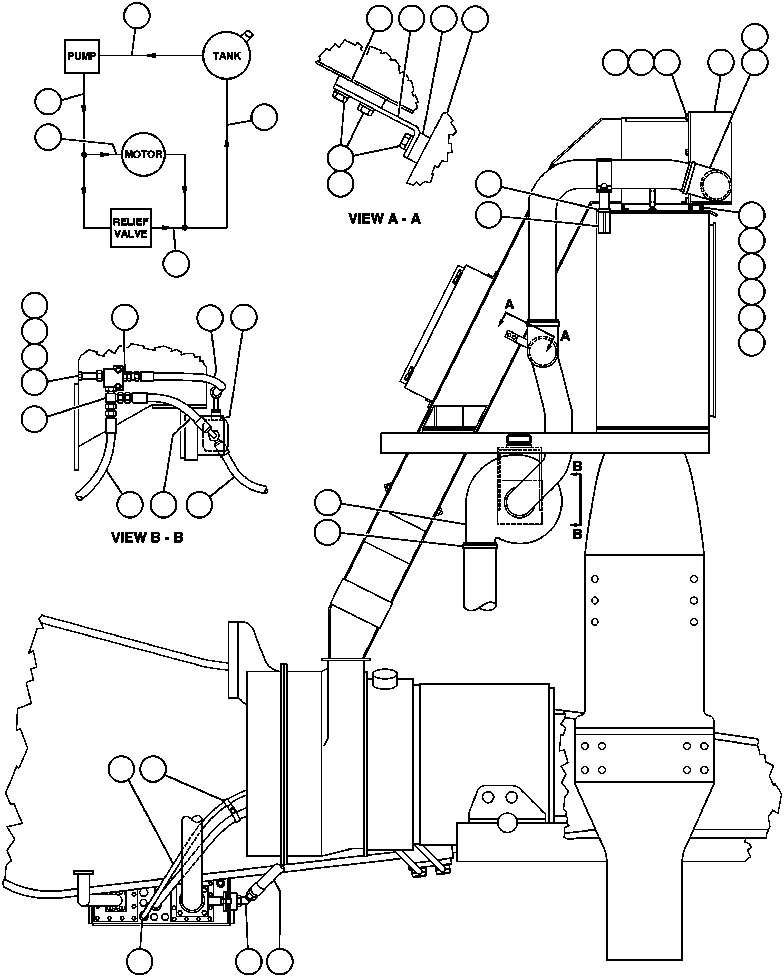 PUMP
TANK
MOTOR
RELIEF VALVE
VIEW A - A
A
A
VIEW B - B
B
B