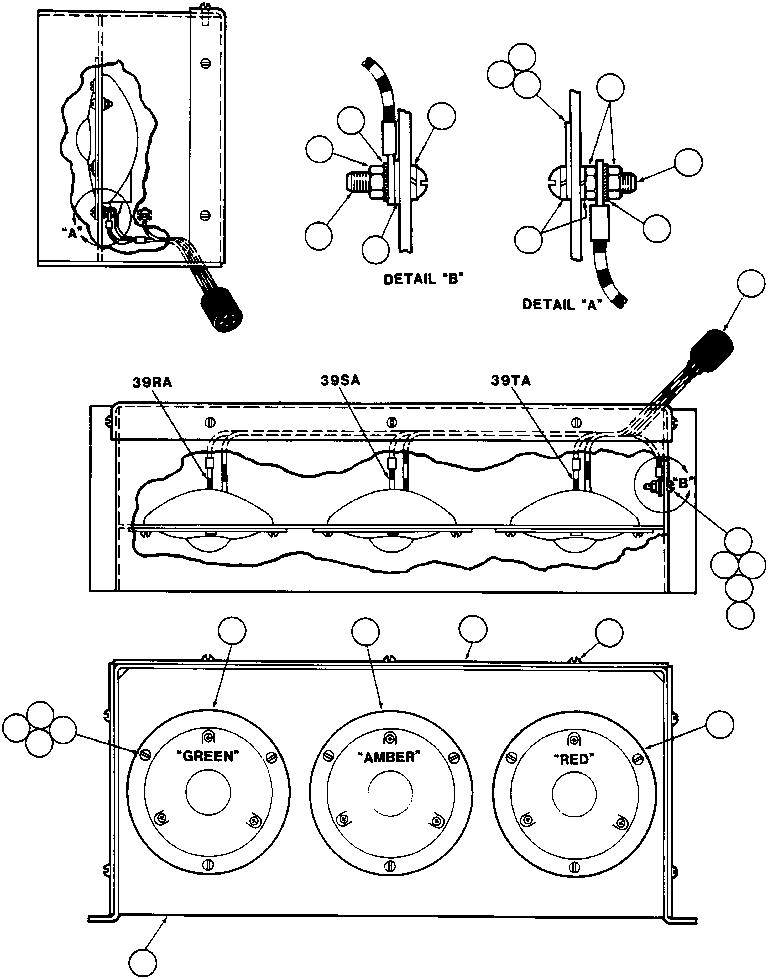 "A"

DETAIL "B"

DETAIL "A"

39RA

39SA

39TA

"B"

"GREEN"

"AMBER"

"RED"