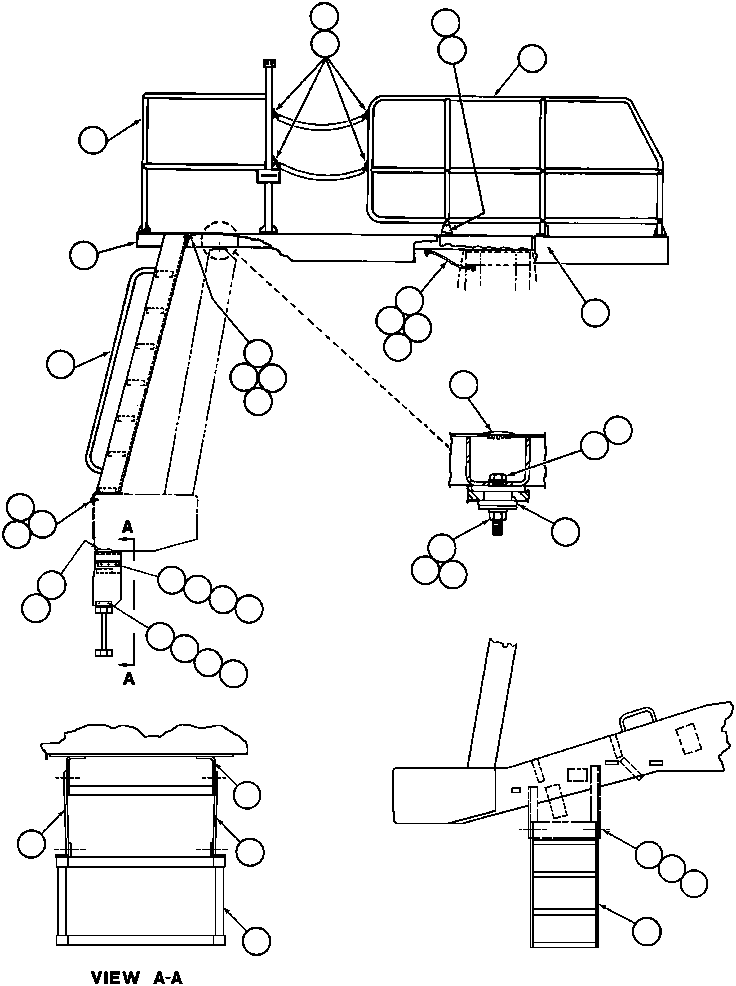 A

A

VIEW A-A