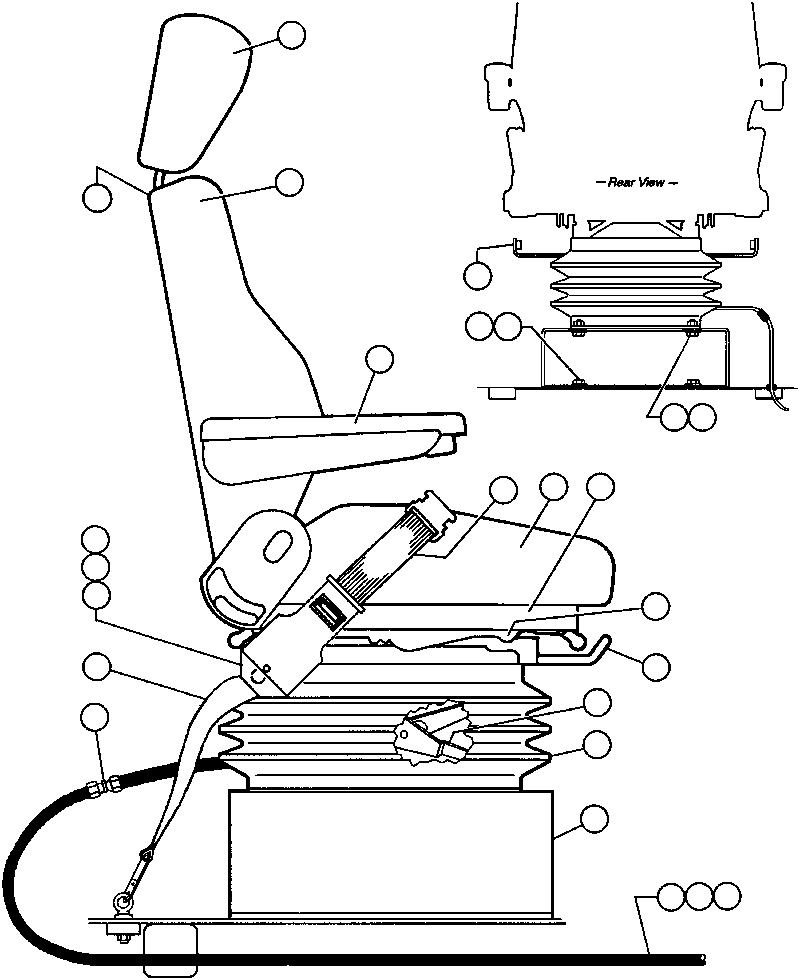 – Rear View –