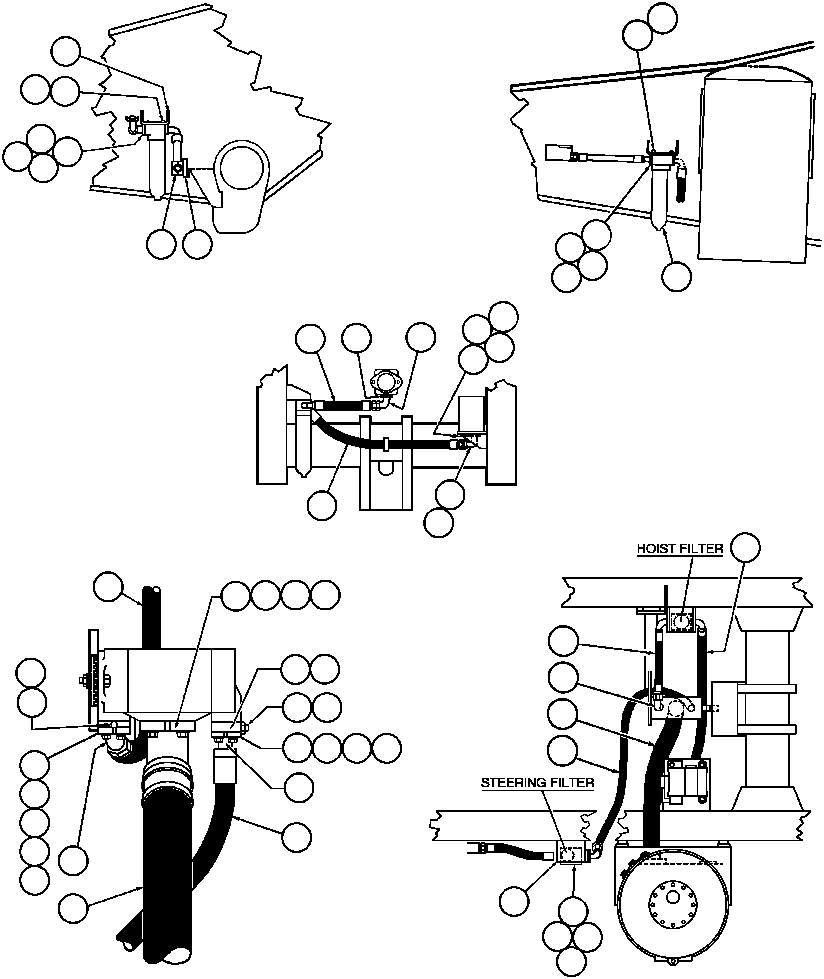 HOIST FILTER

STEERING FILTER