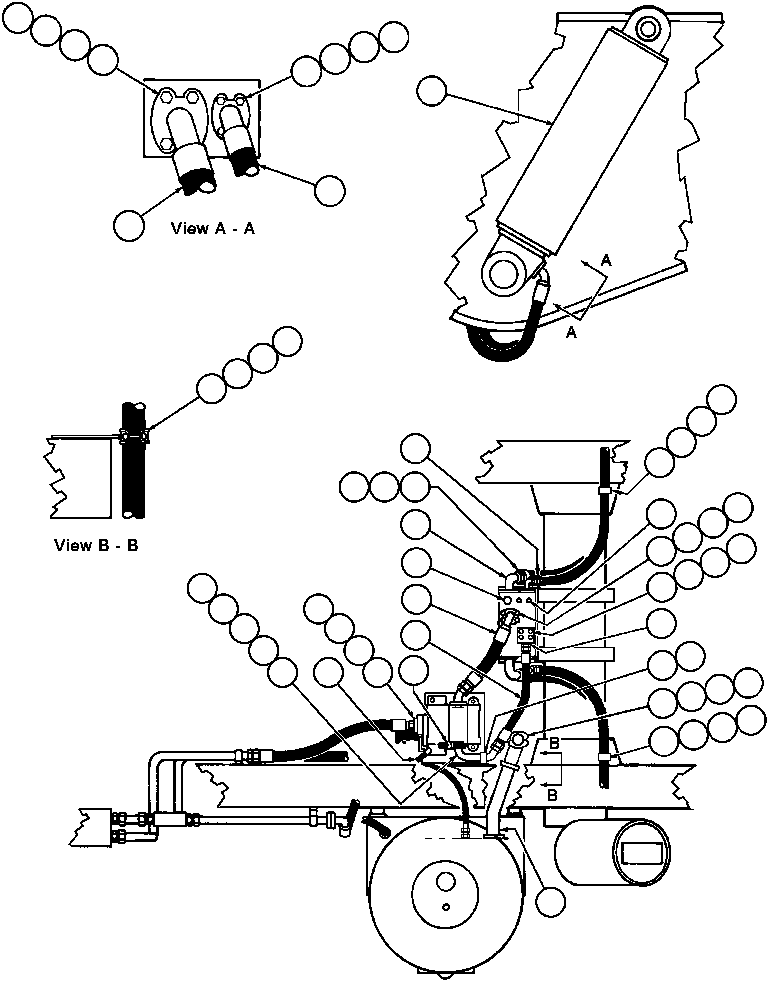 View A - A

A

A

View B - B

B

B