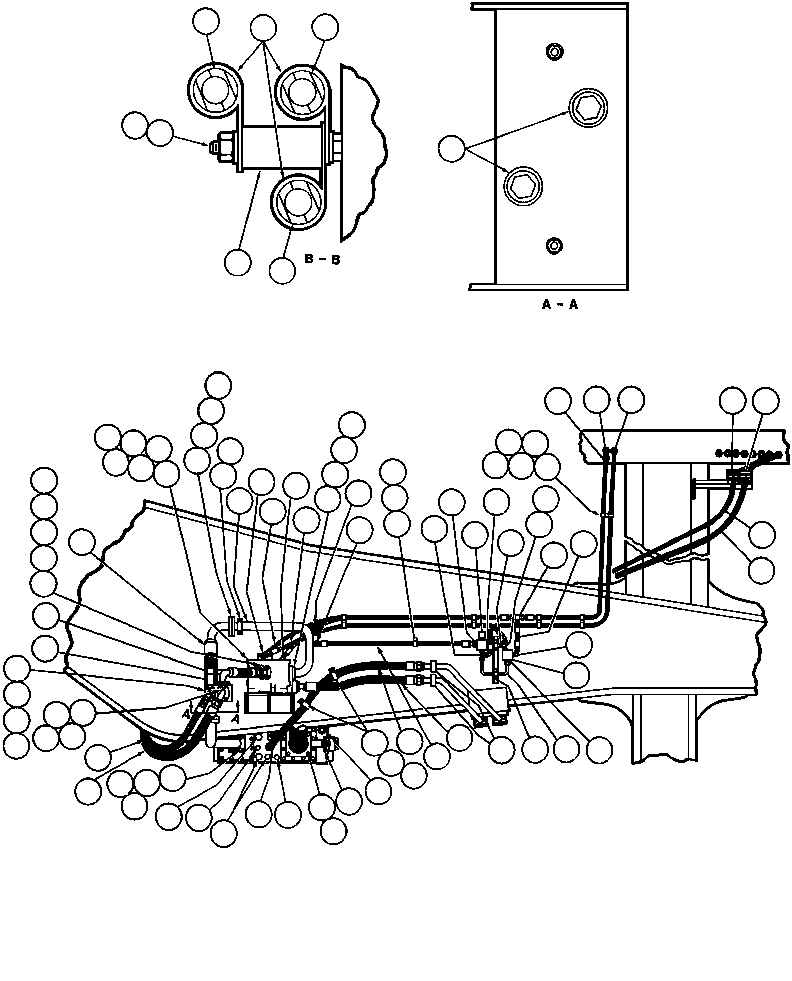 B - B

A - A

A

A