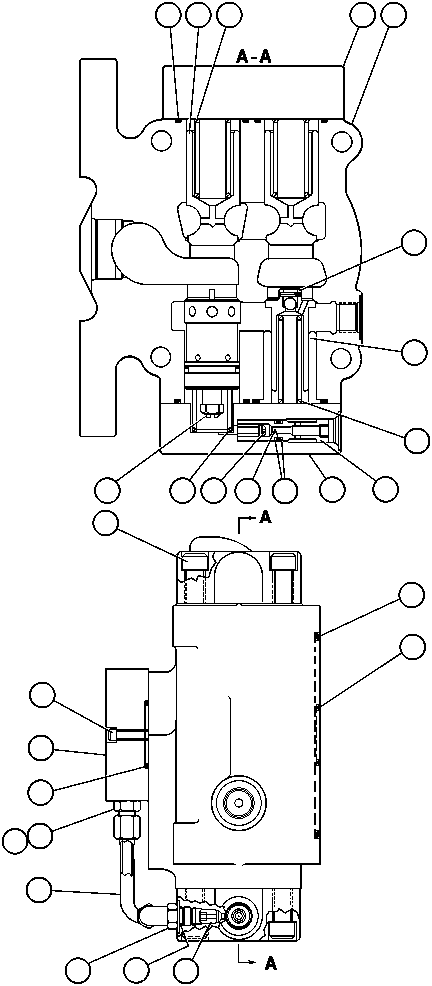 A-A

A

A