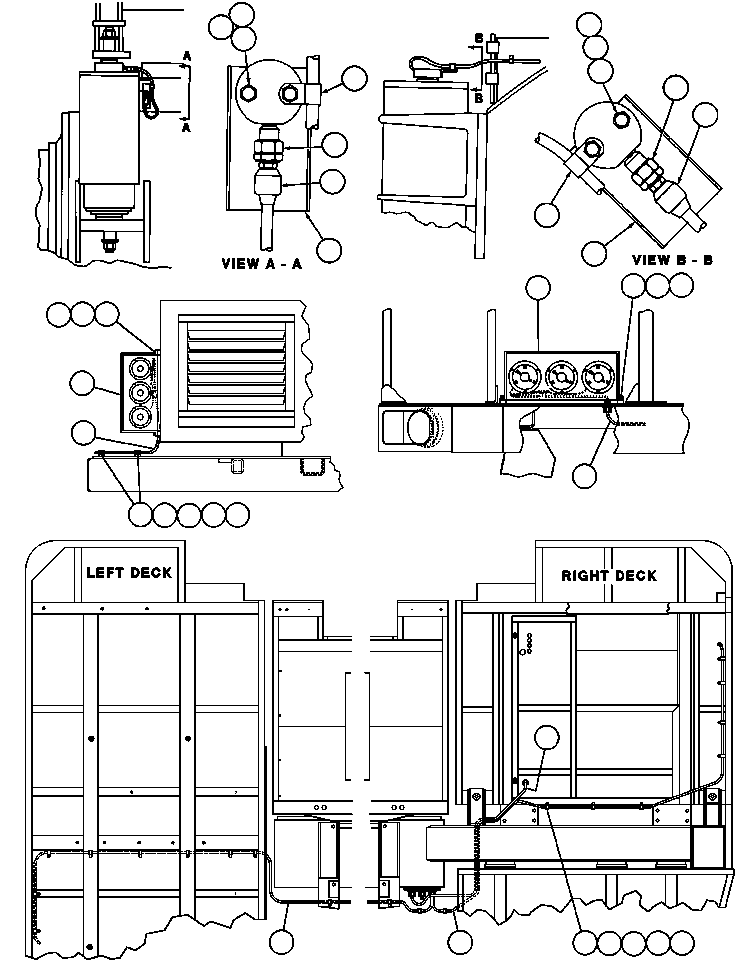 A
A
VIEW A - A
B
B
VIEW B - B
LEFT DECK
RIGHT DECK