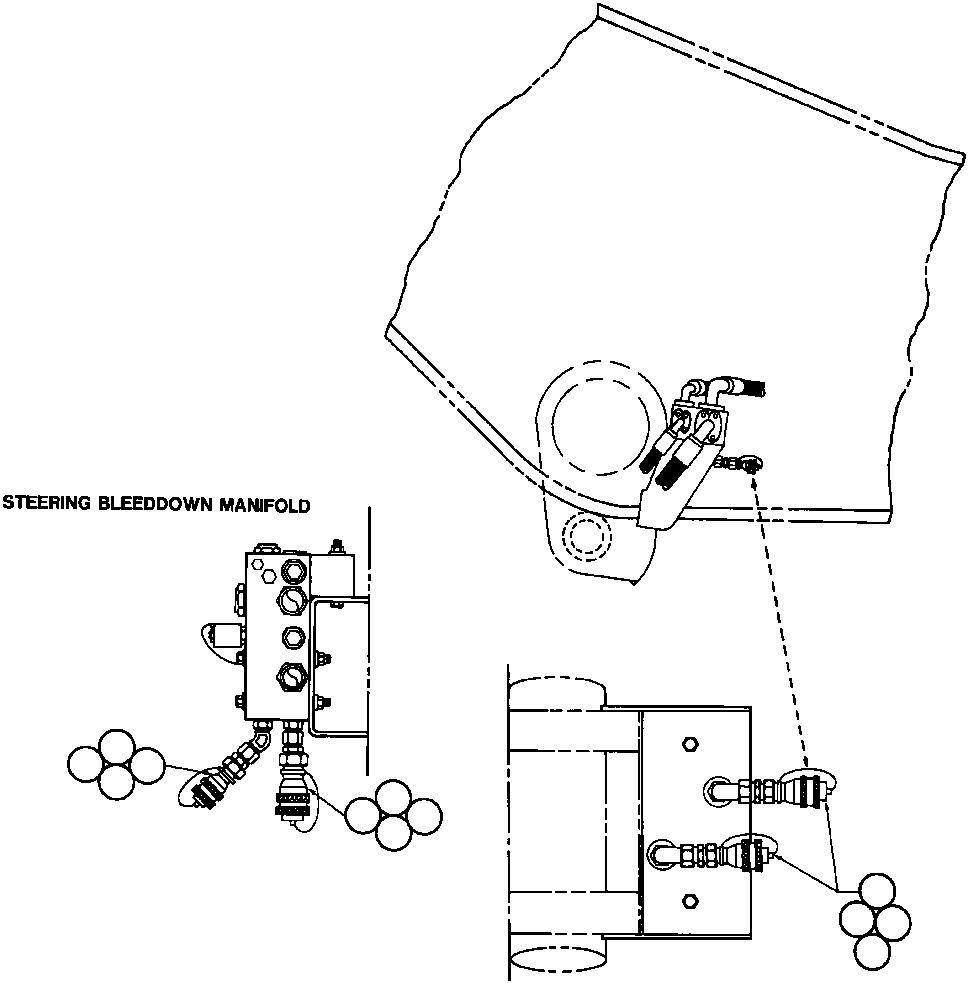 STEERING BLEEDDOWN MANIFOLD