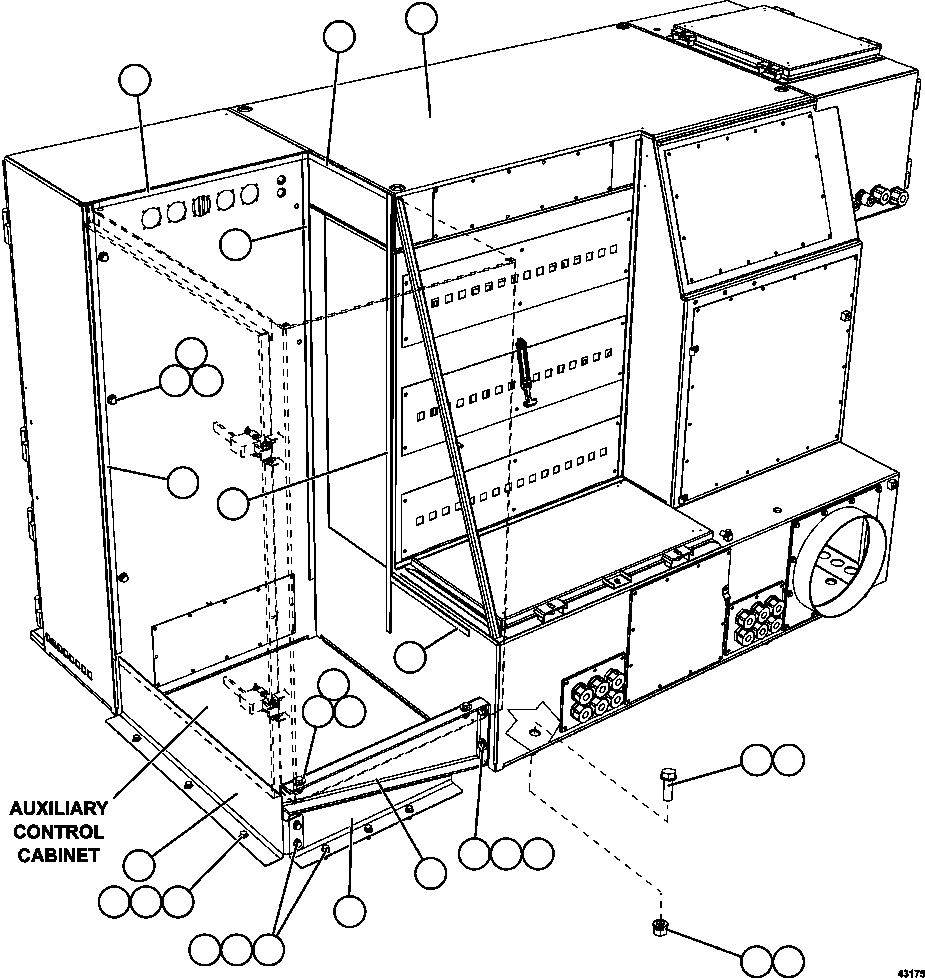 AUXILIARY CONTROL CABINET

43175