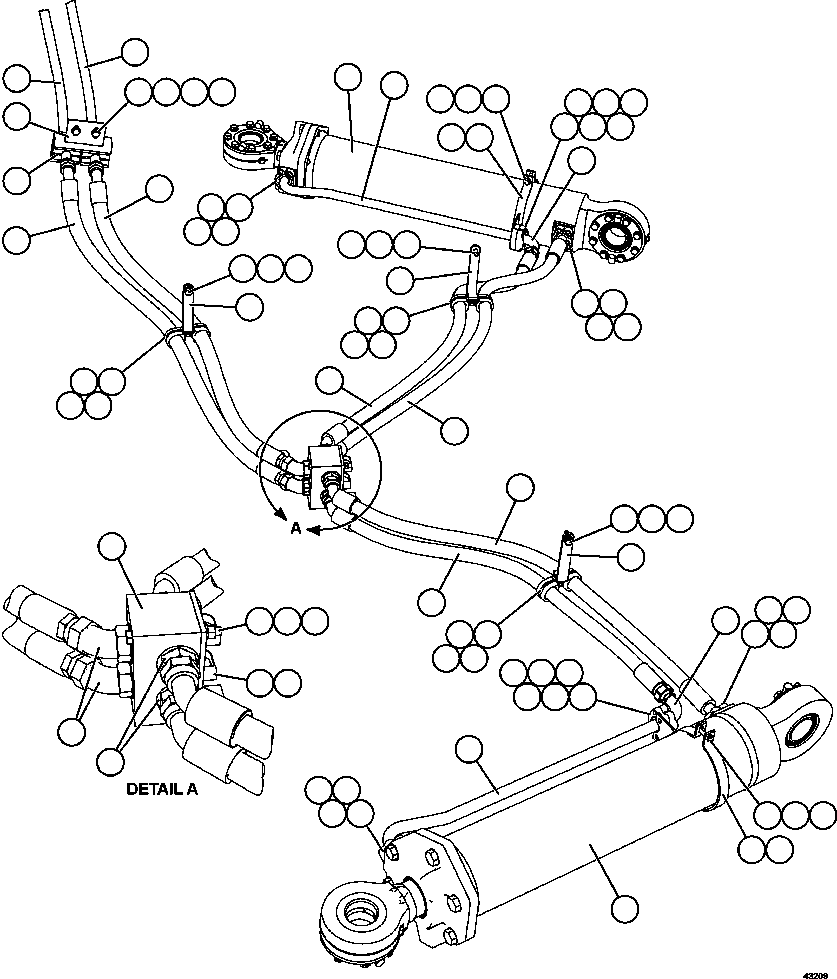 A

DETAIL A

43209