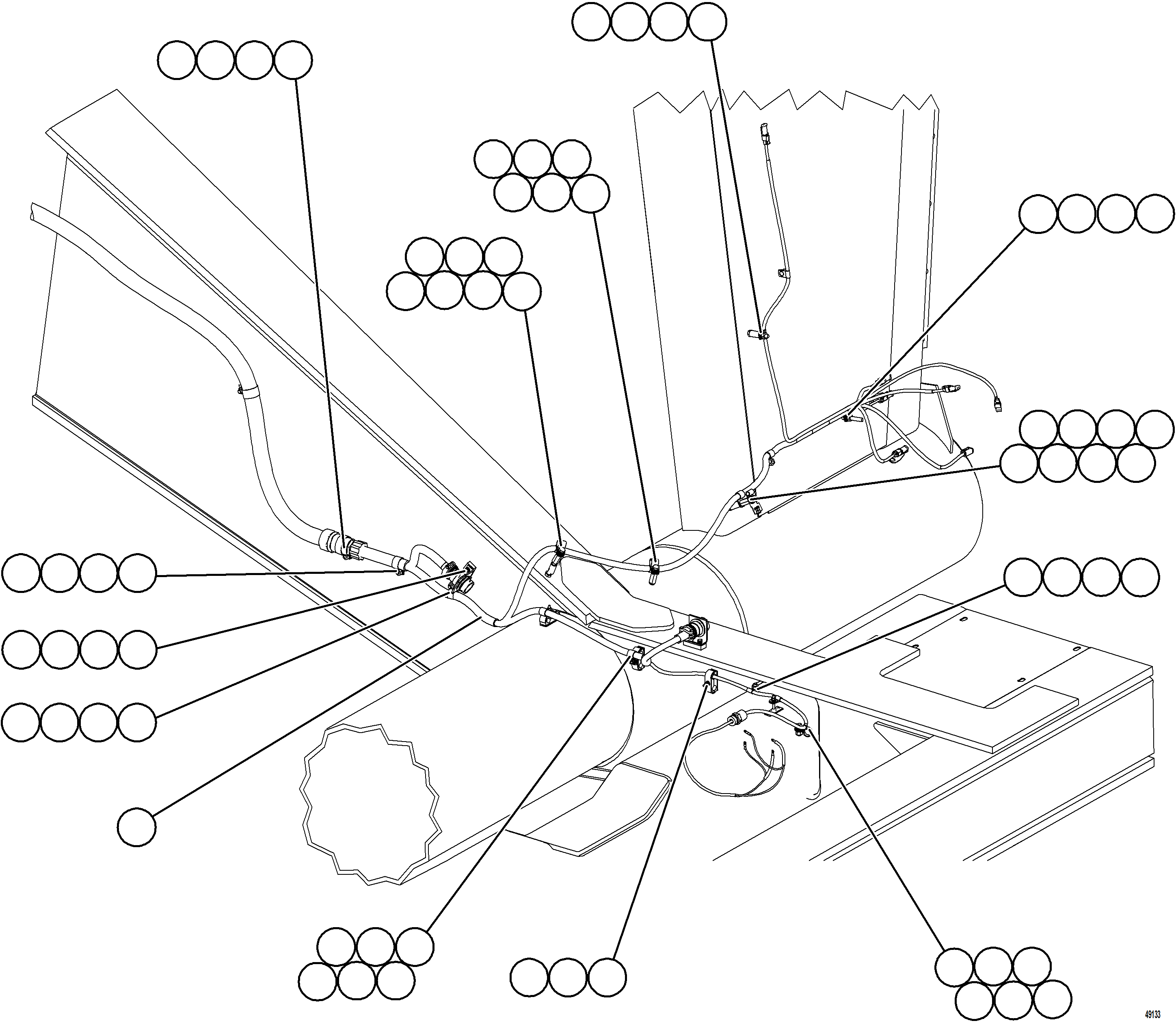 49133