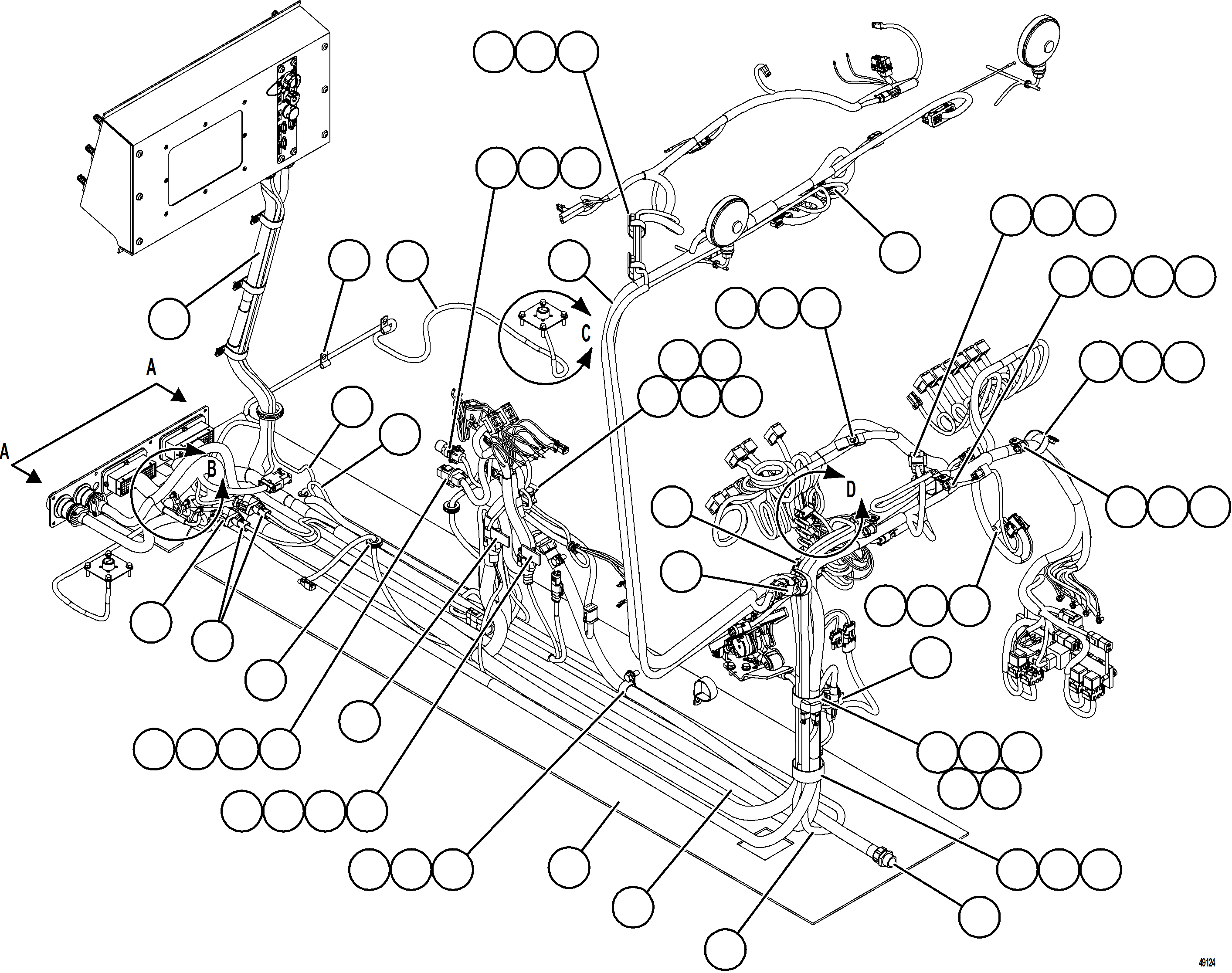 A
A
B
C
D
49124