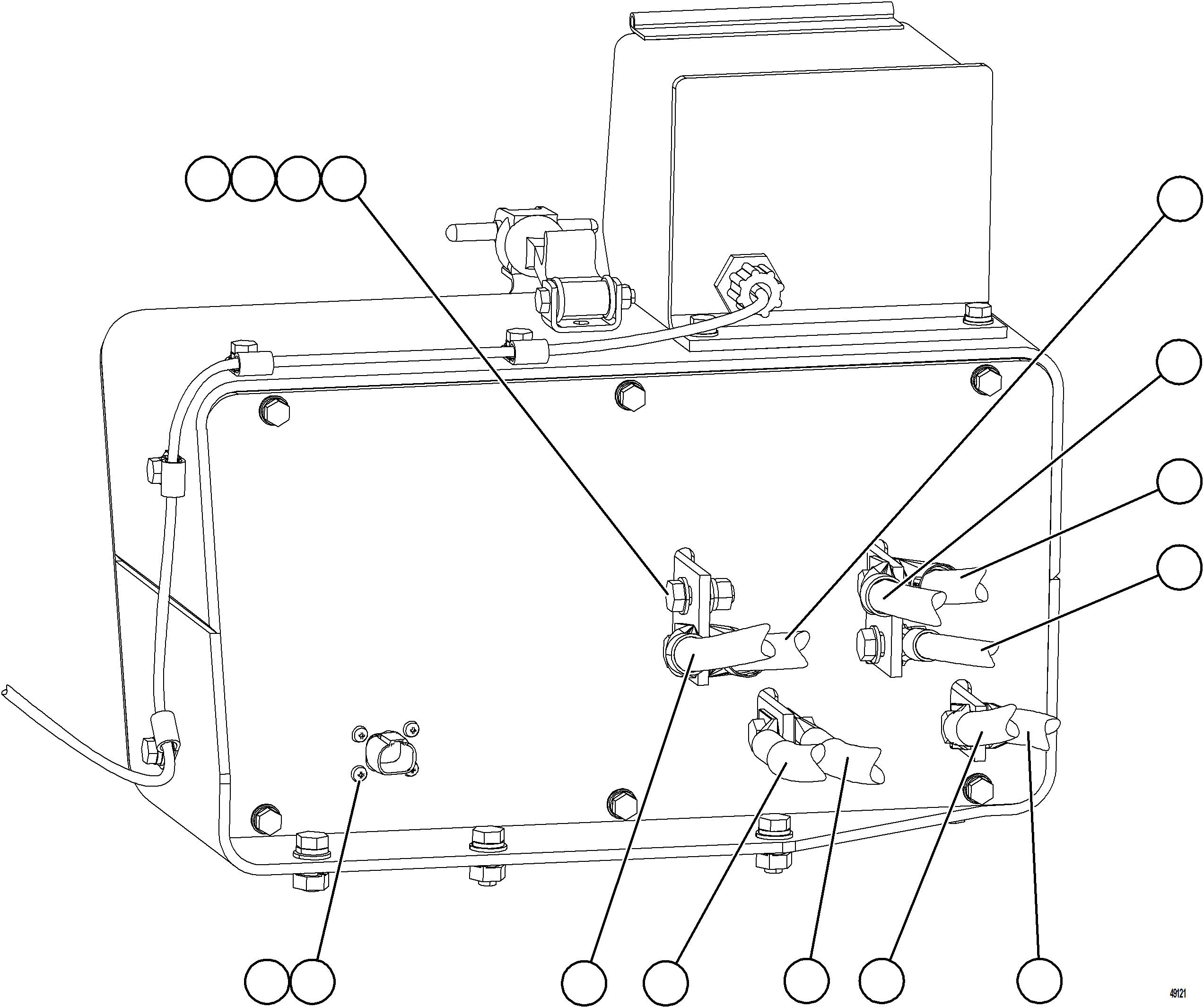 49121