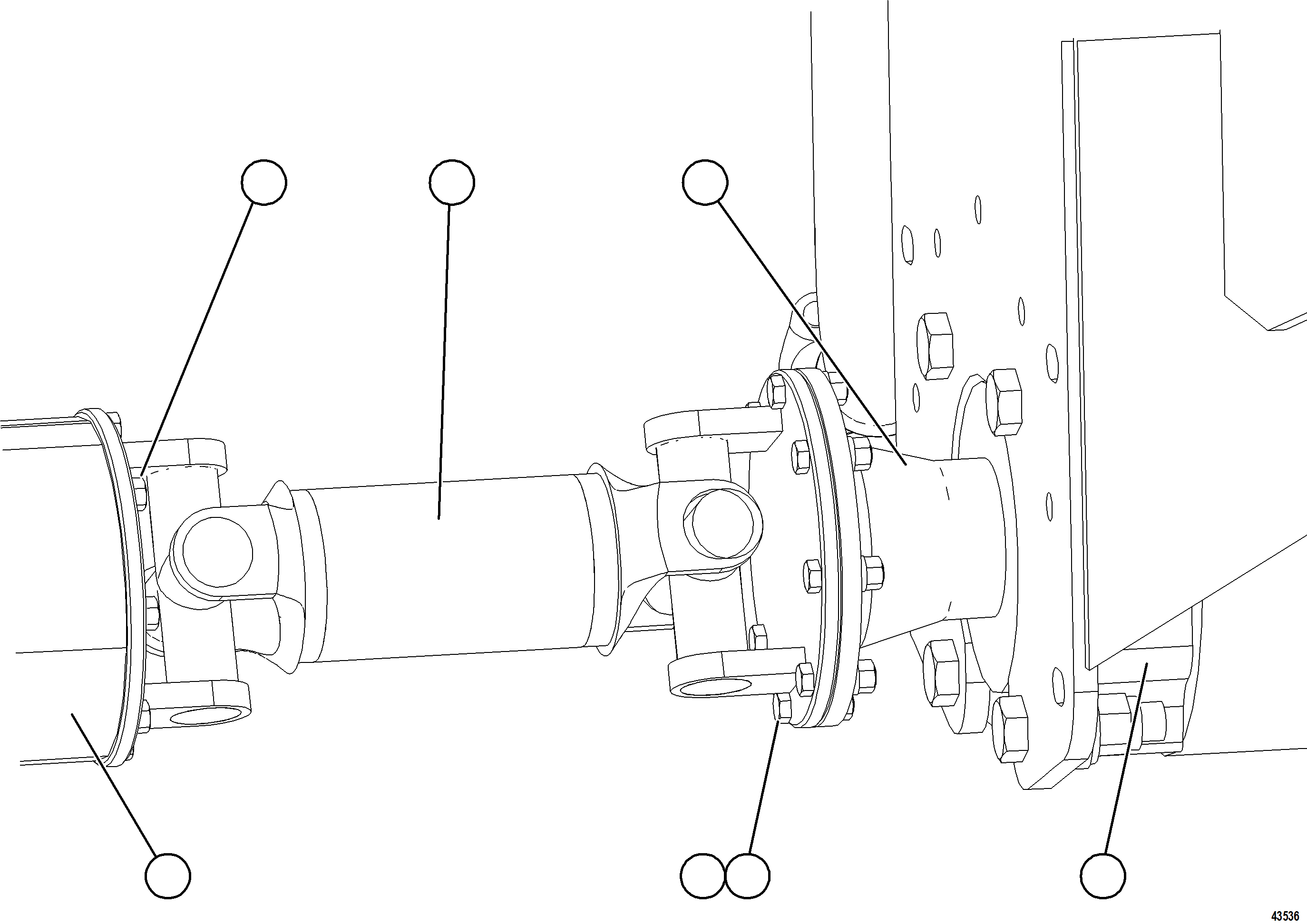 43536