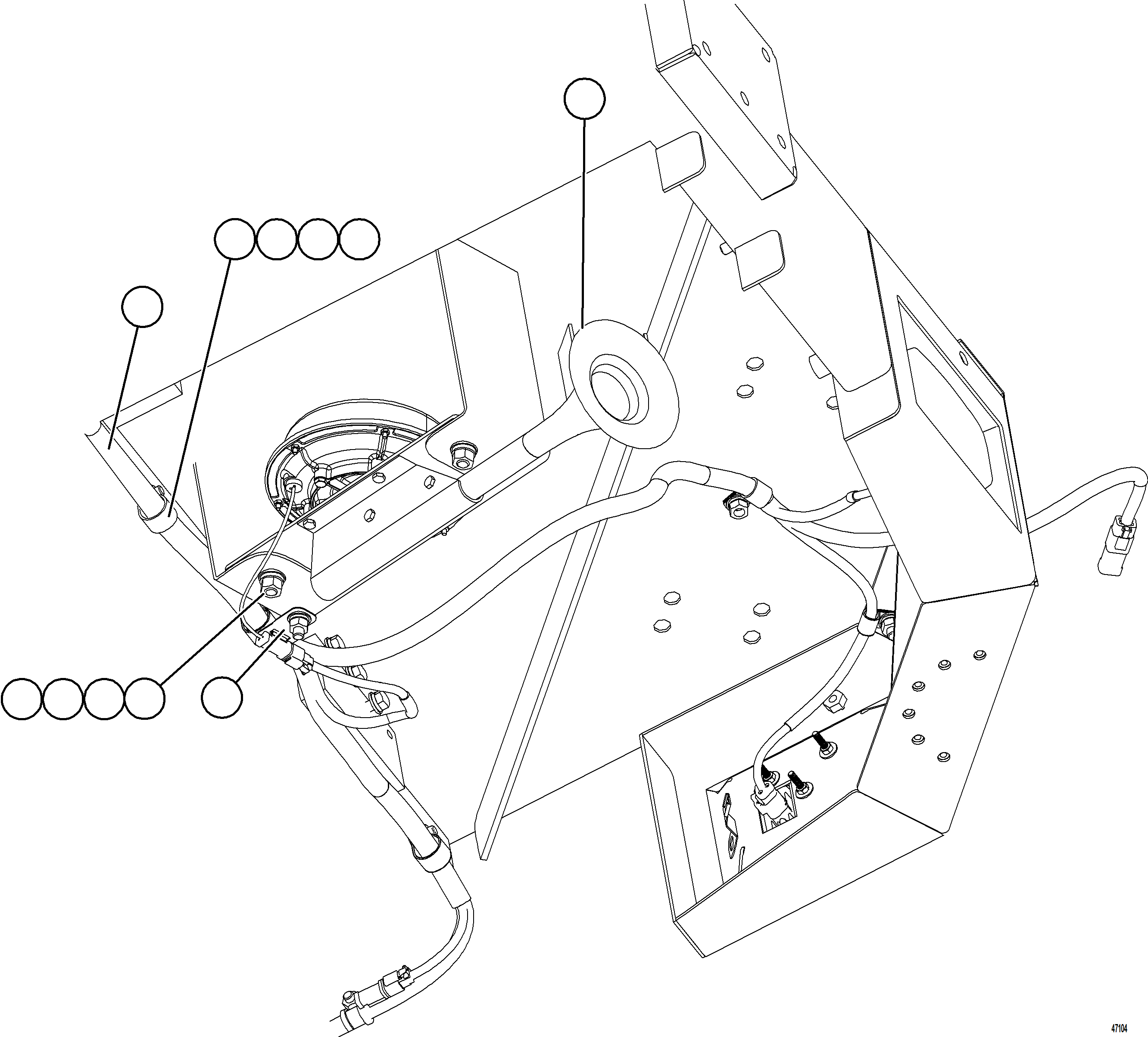 47104