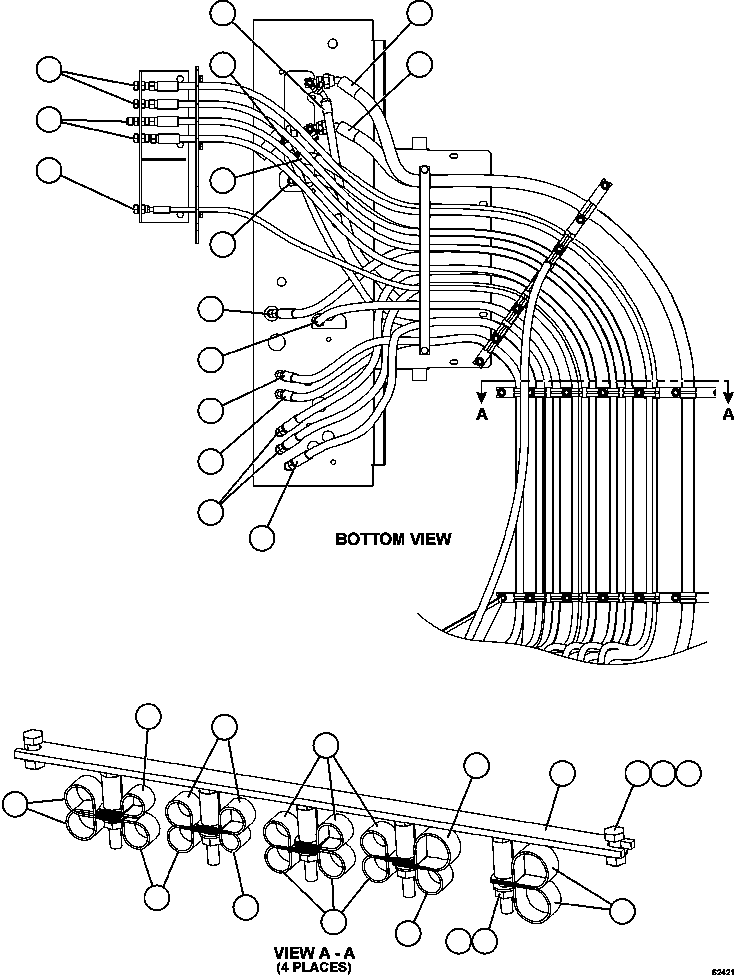 A
A
BOTTOM VIEW
VIEW A - A
(4 PLACES)
62421