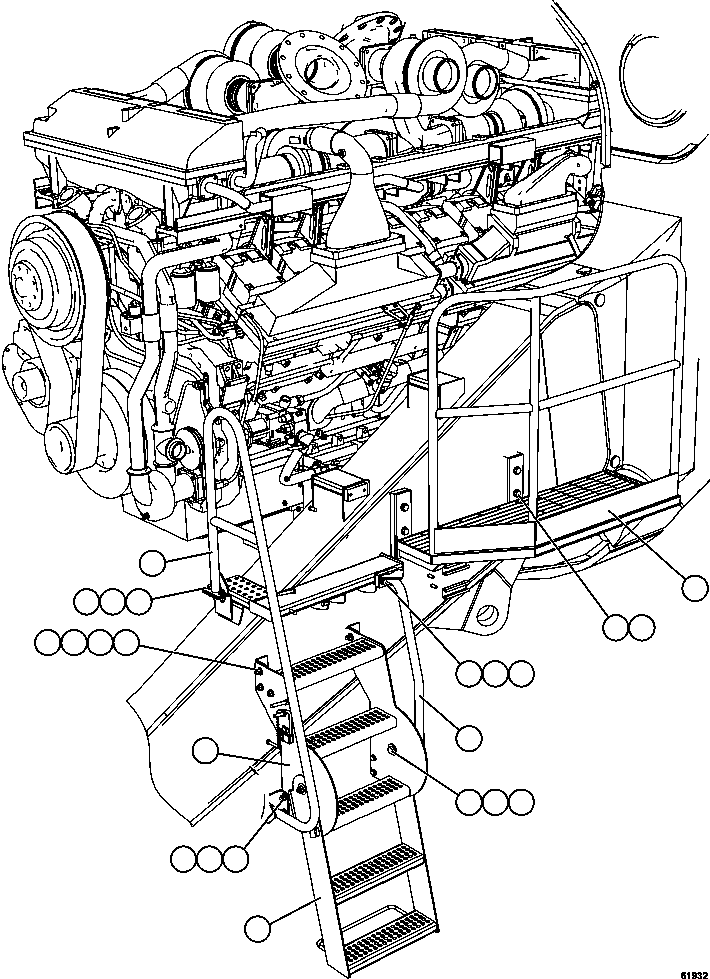 61932