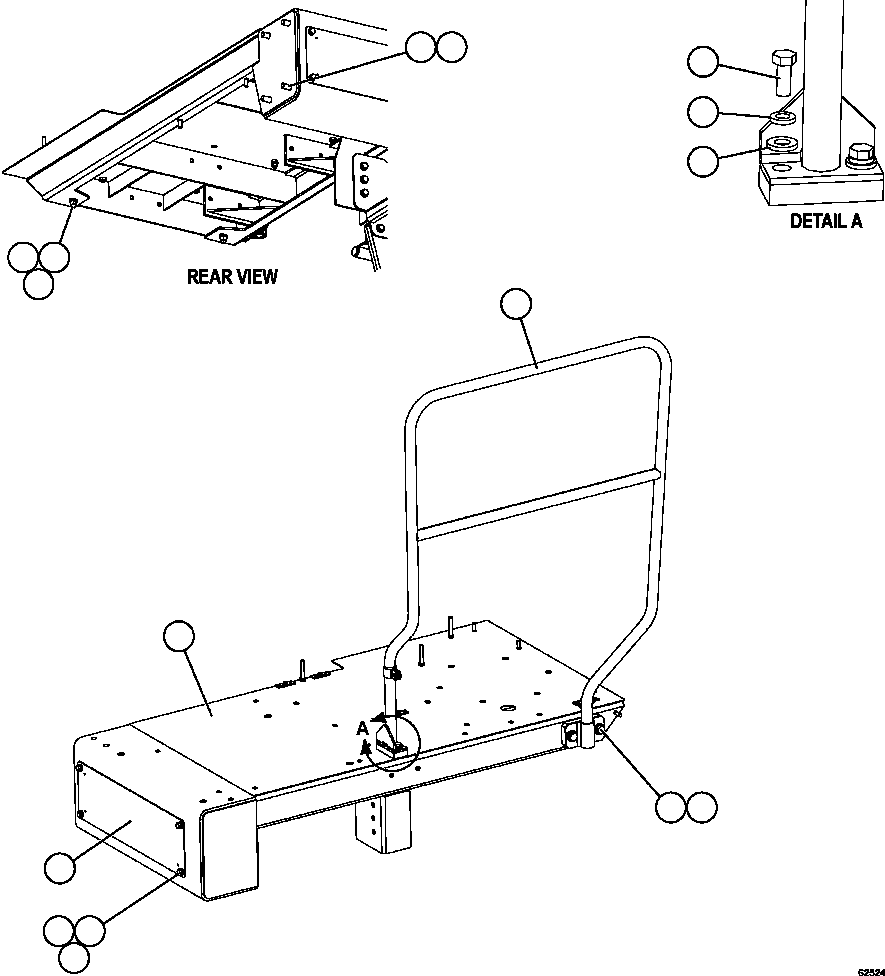 DETAIL A

REAR VIEW

A

62524