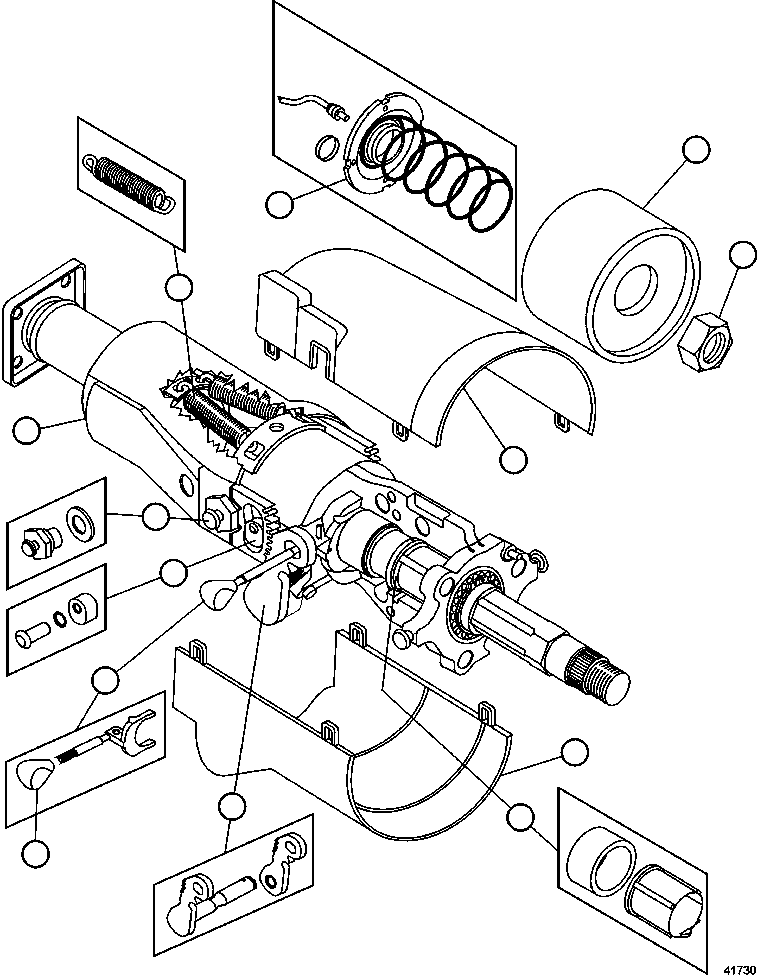 41730