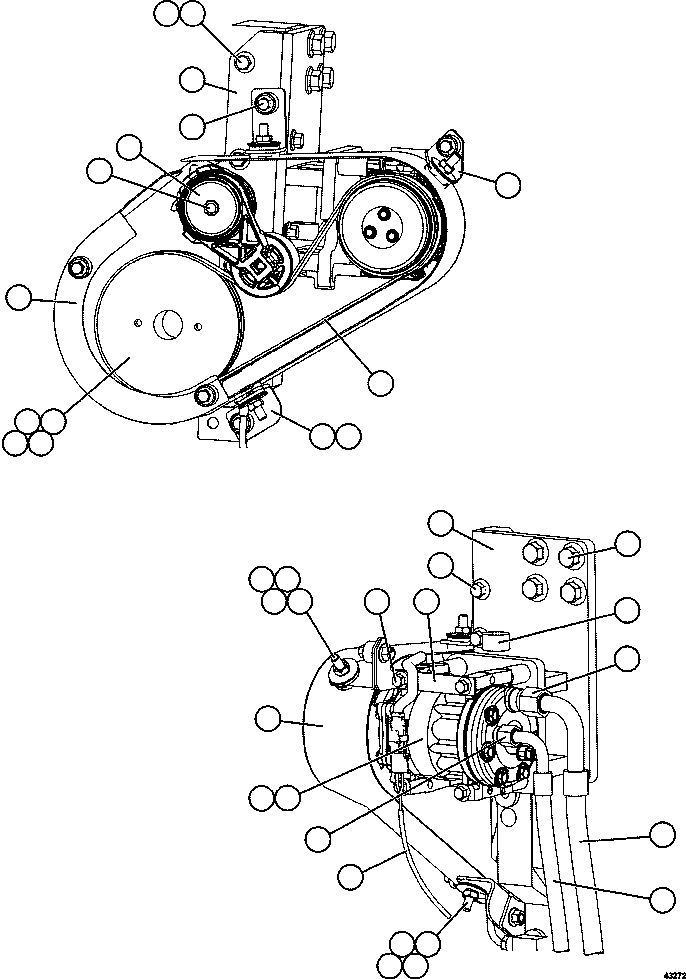 43272