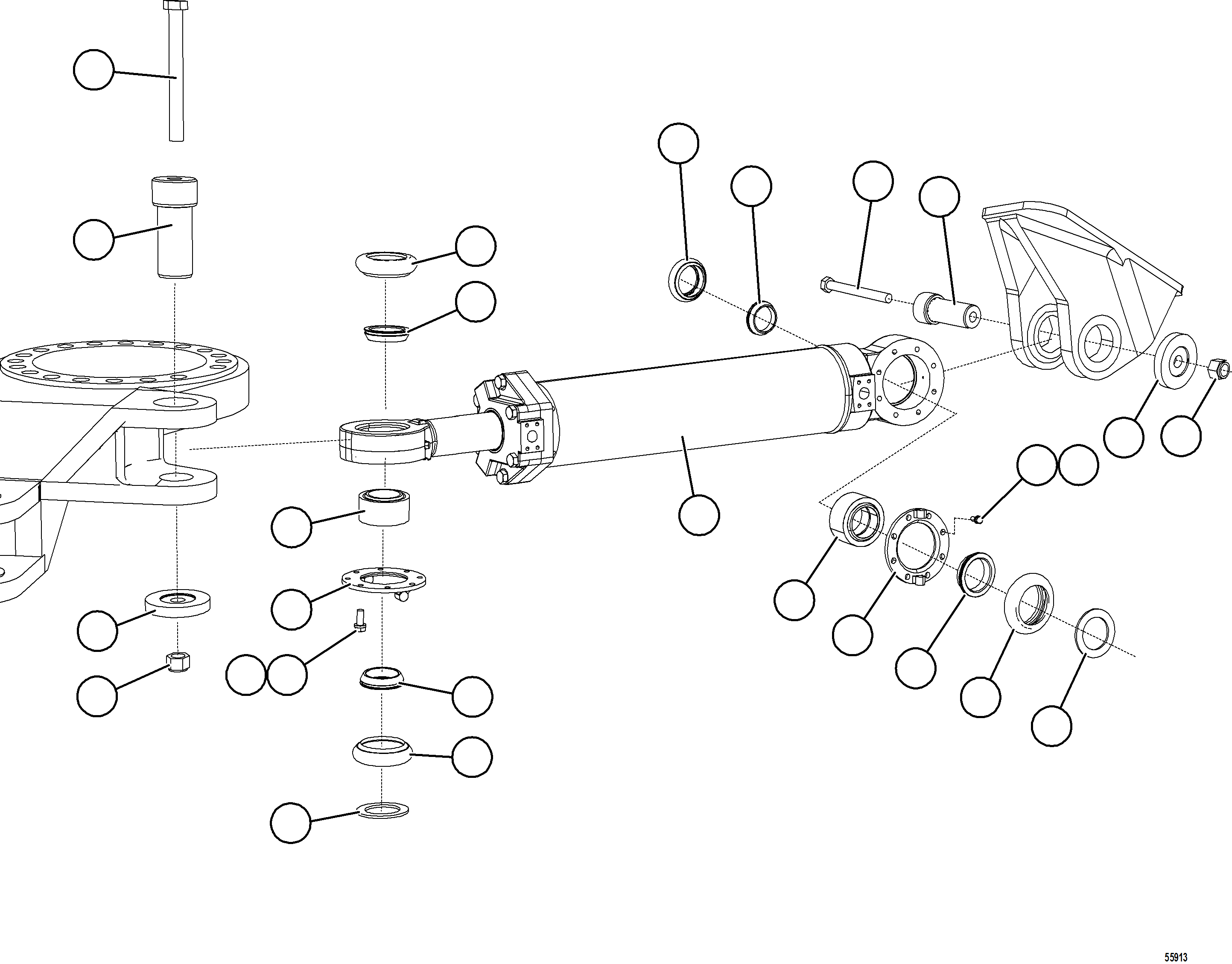 55913