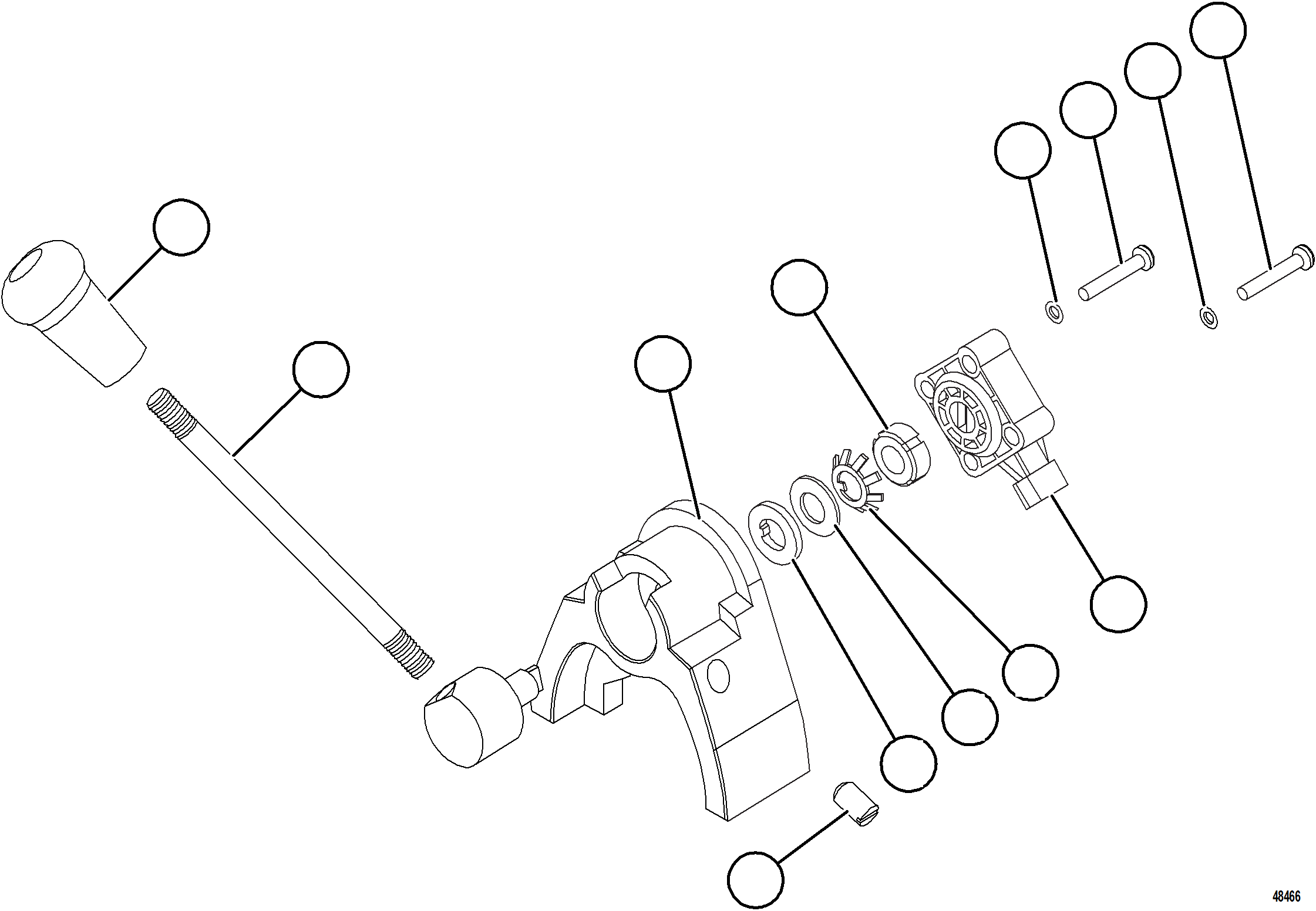 48466