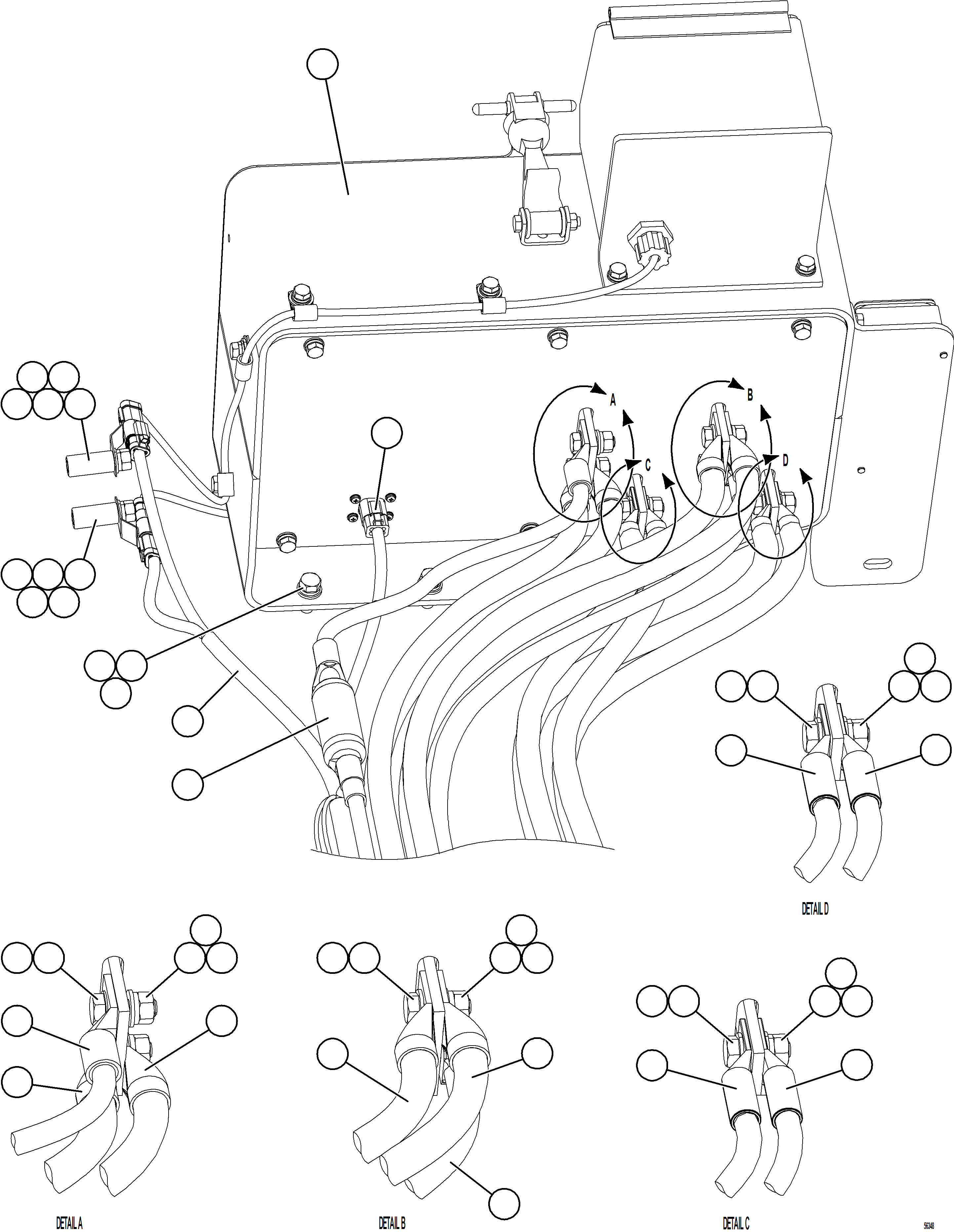 A
B
C
D

DETAIL D

DETAIL A

DETAIL B

DETAIL C

56348