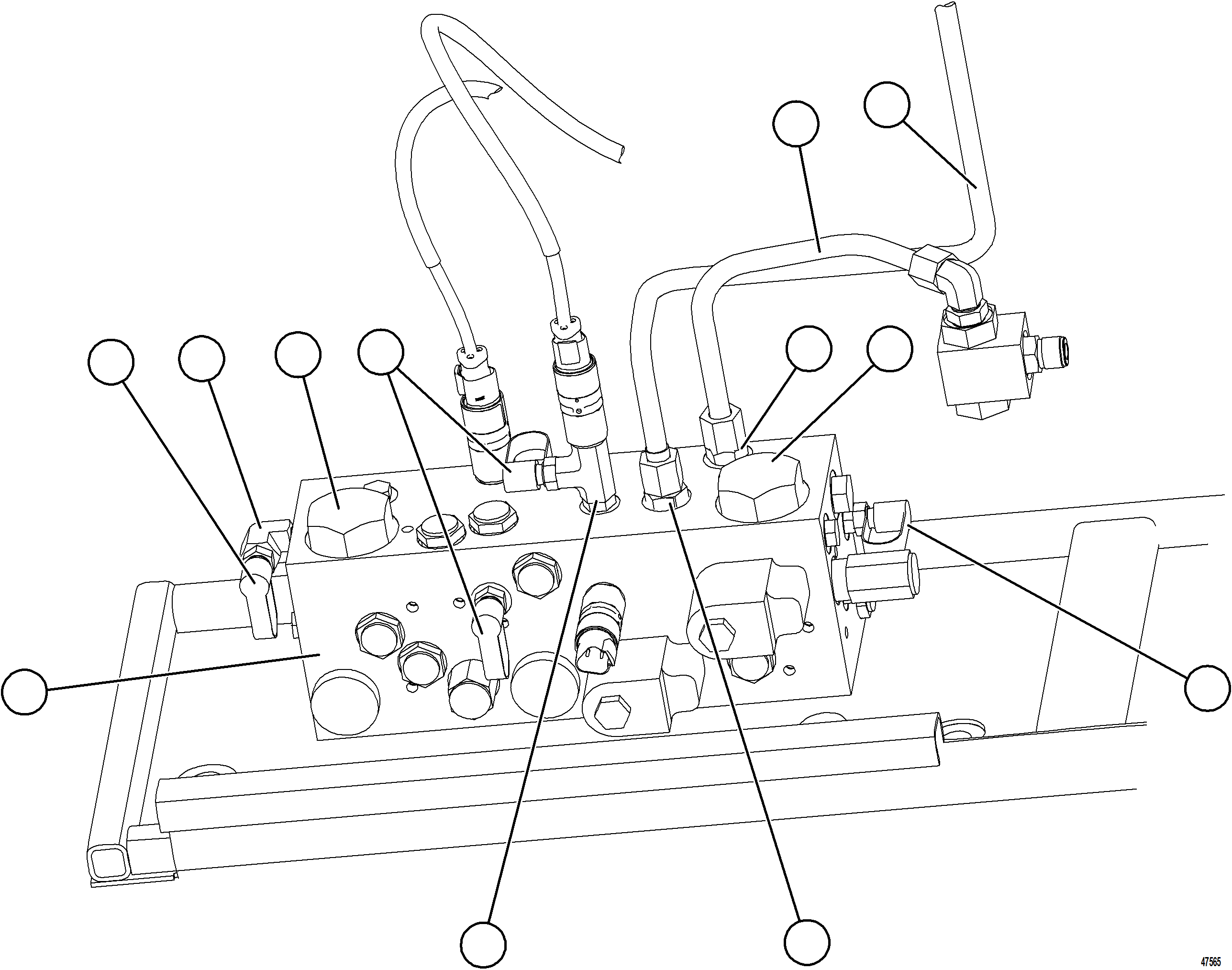 47565