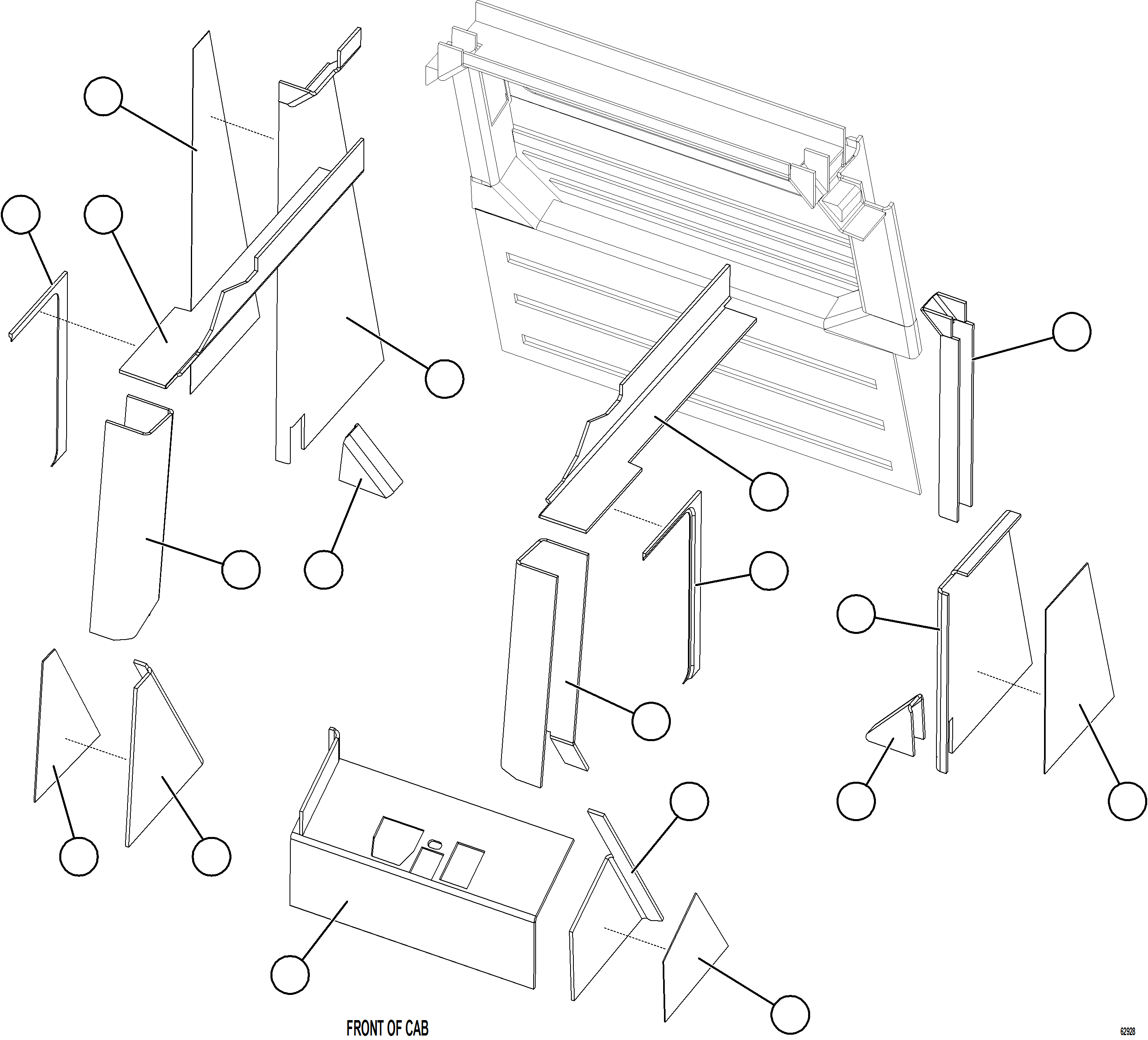 FRONT OF CAB

62928