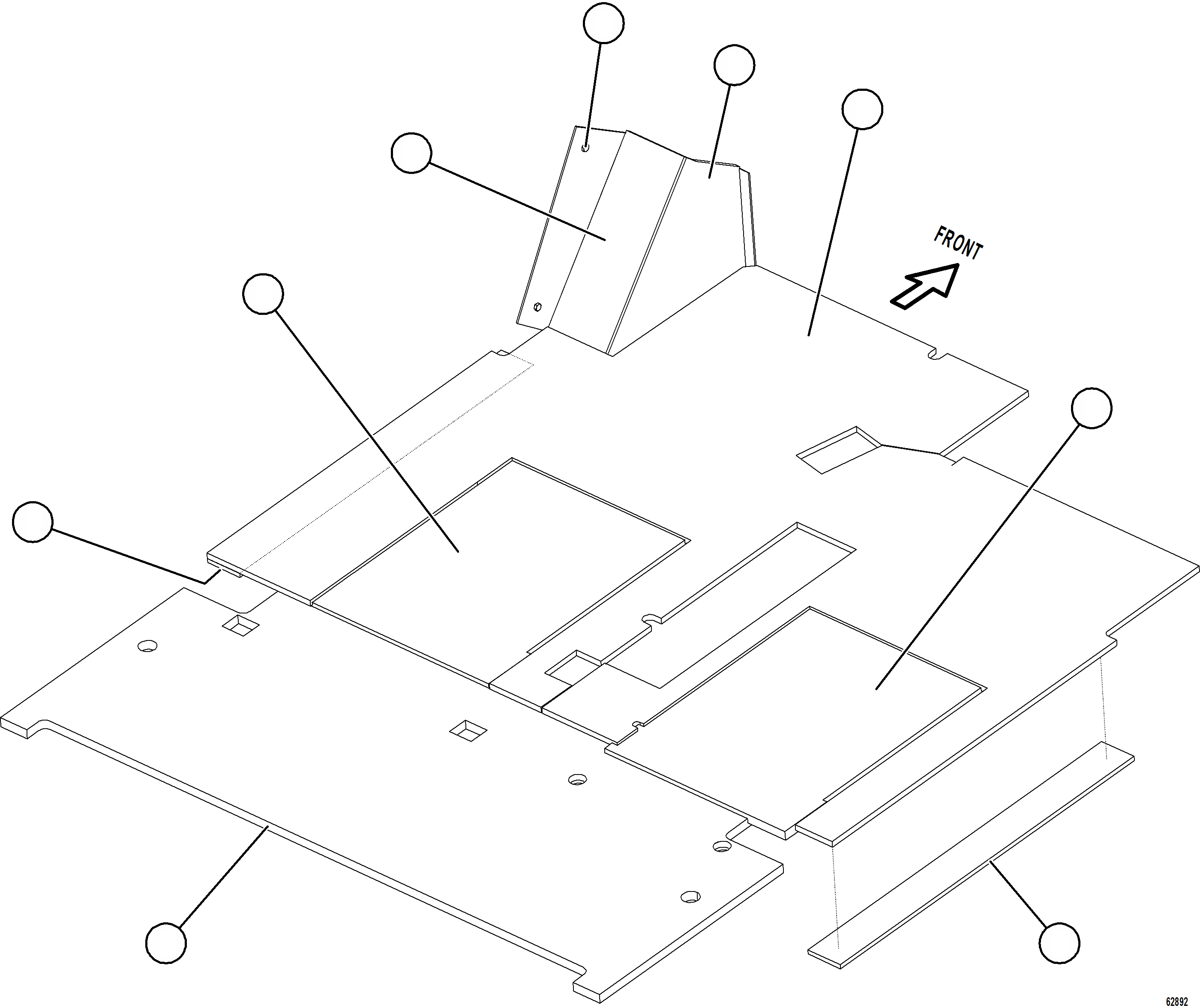 FRONT

62892