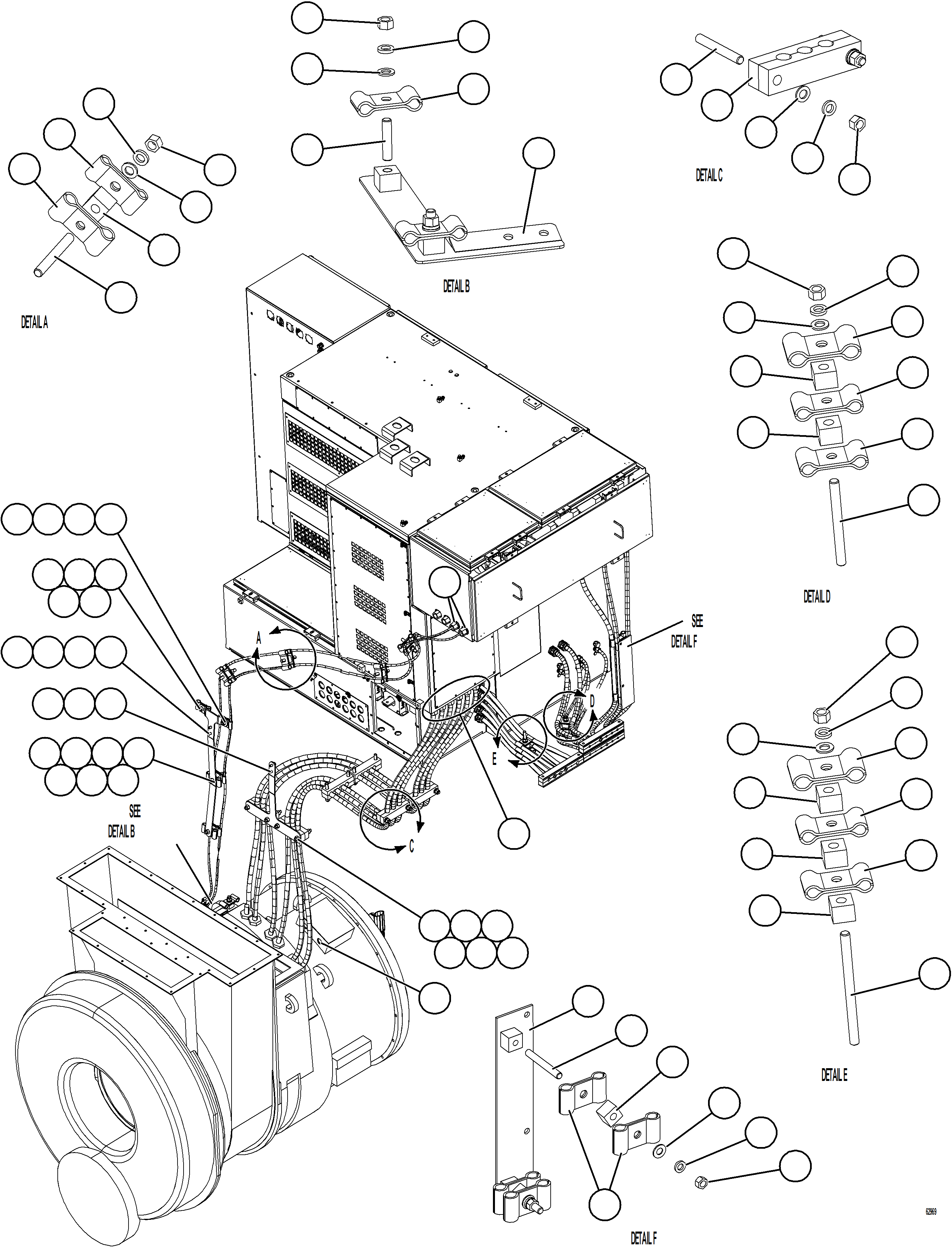 DETAIL A

DETAIL B

DETAIL C

DETAIL D

SEE DETAIL F

A

D

E

C

SEE DETAIL B

DETAIL E

DETAIL F

62969