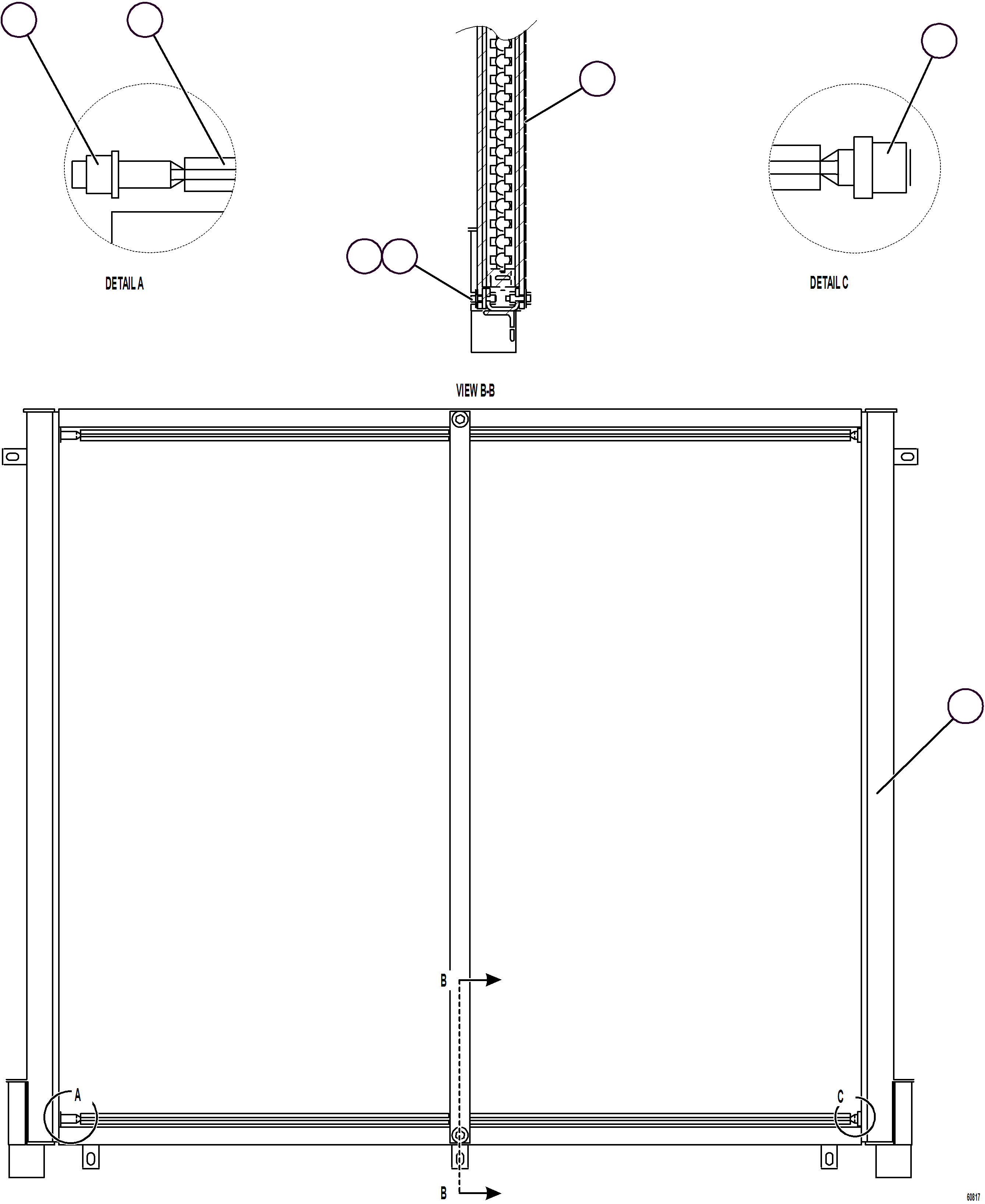 DETAIL A

DETAIL C

VIEW B-B

B

A

C

B

60817