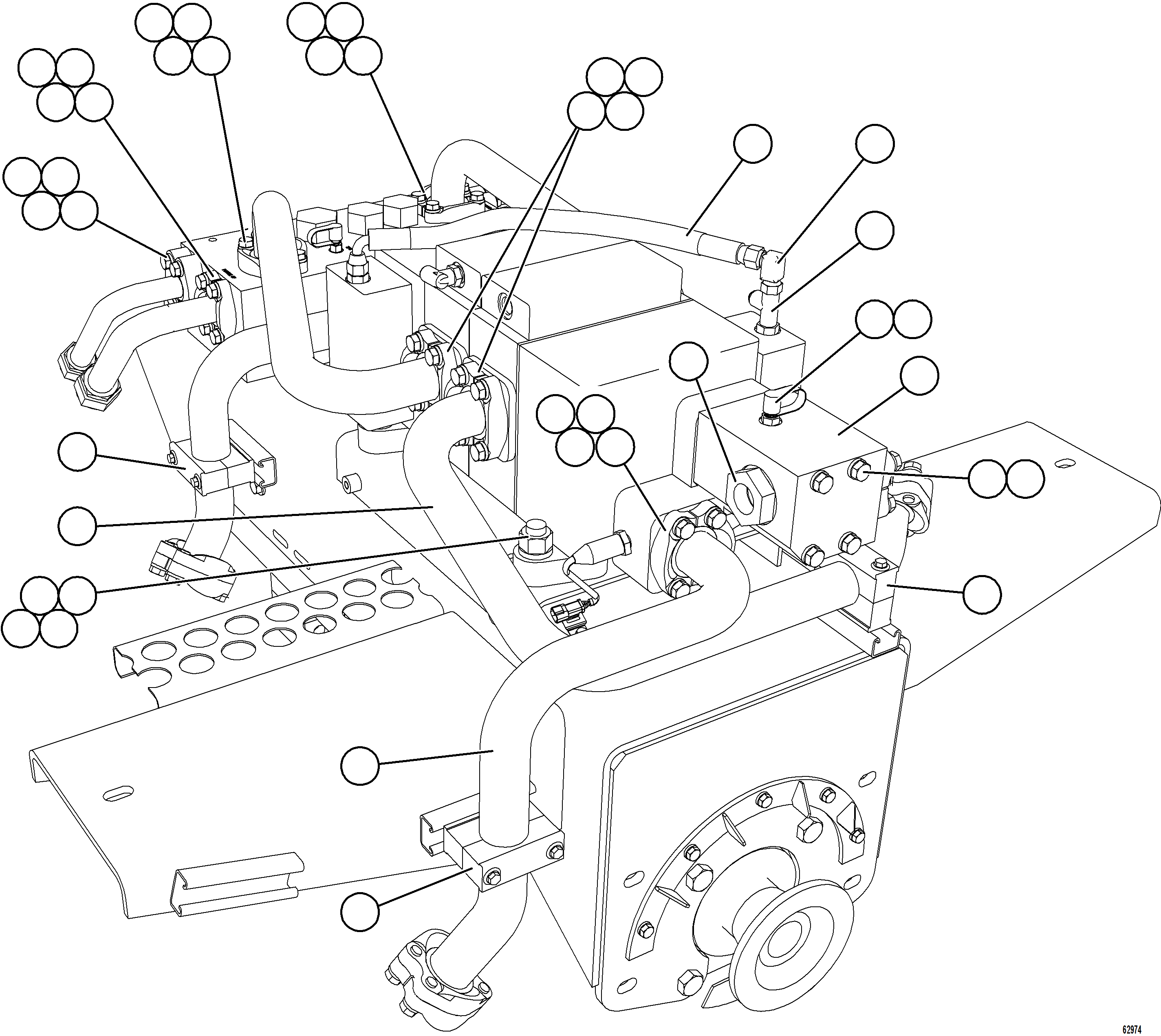 62974