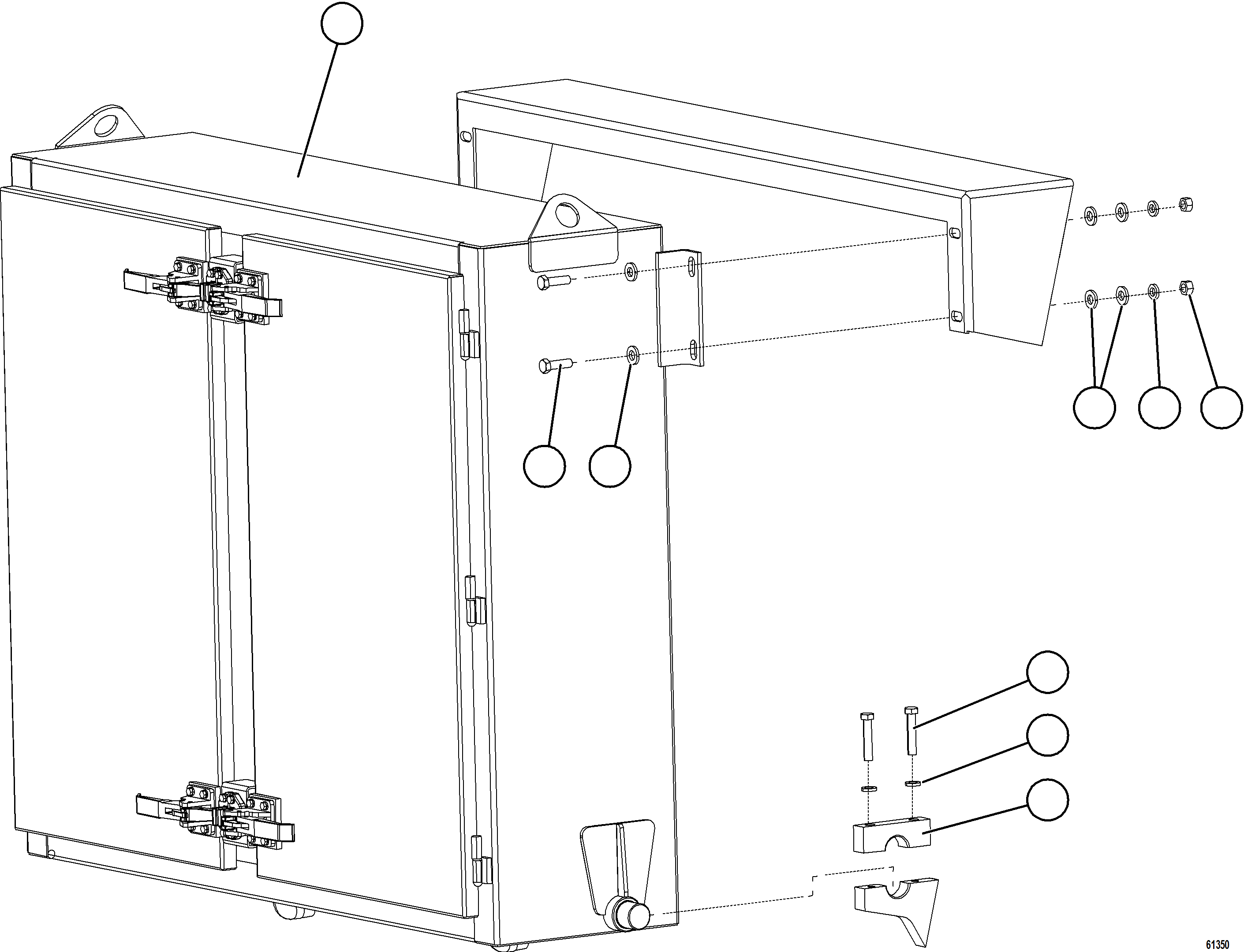 61350