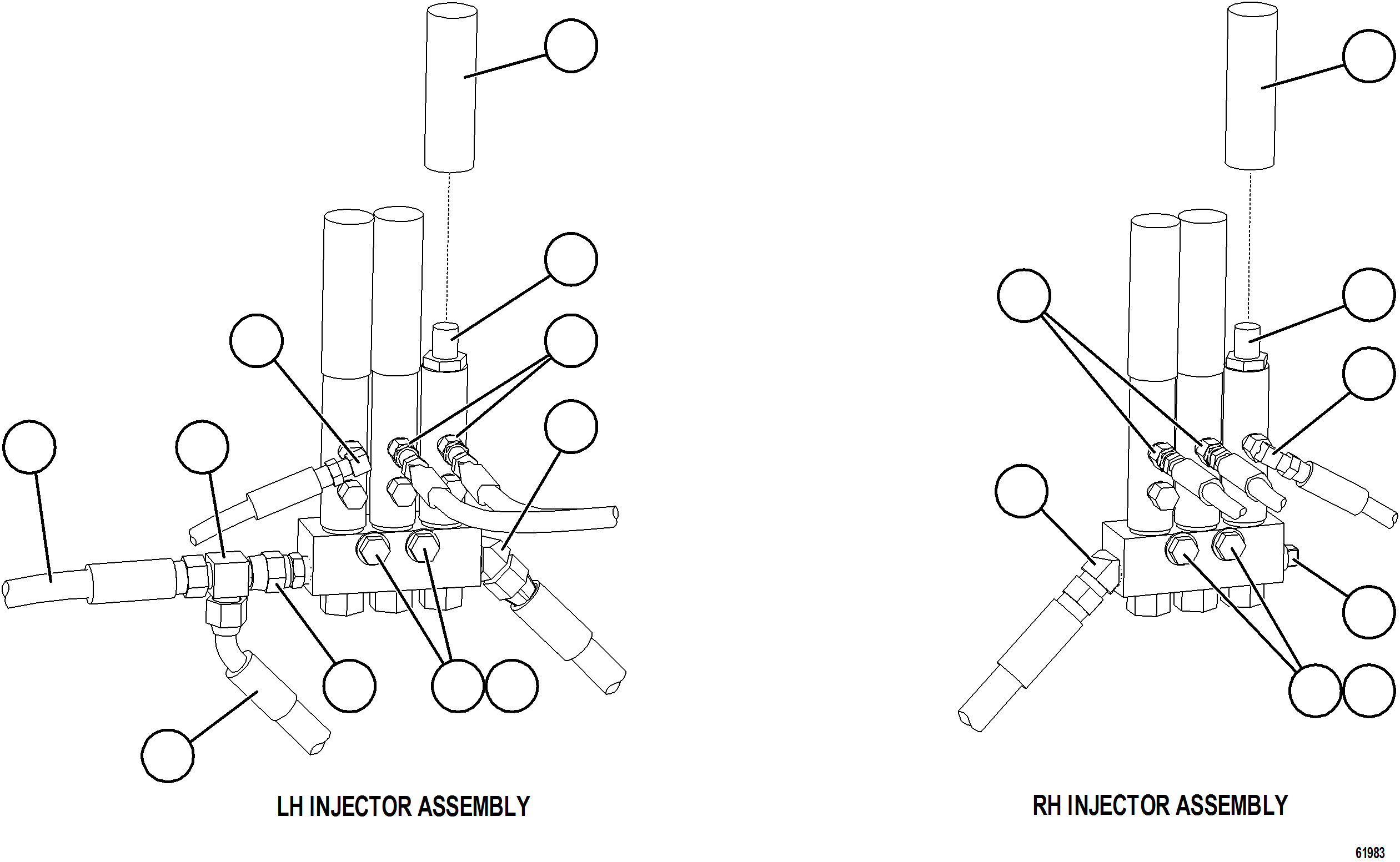 LH INJECTOR ASSEMBLY

RH INJECTOR ASSEMBLY

61983