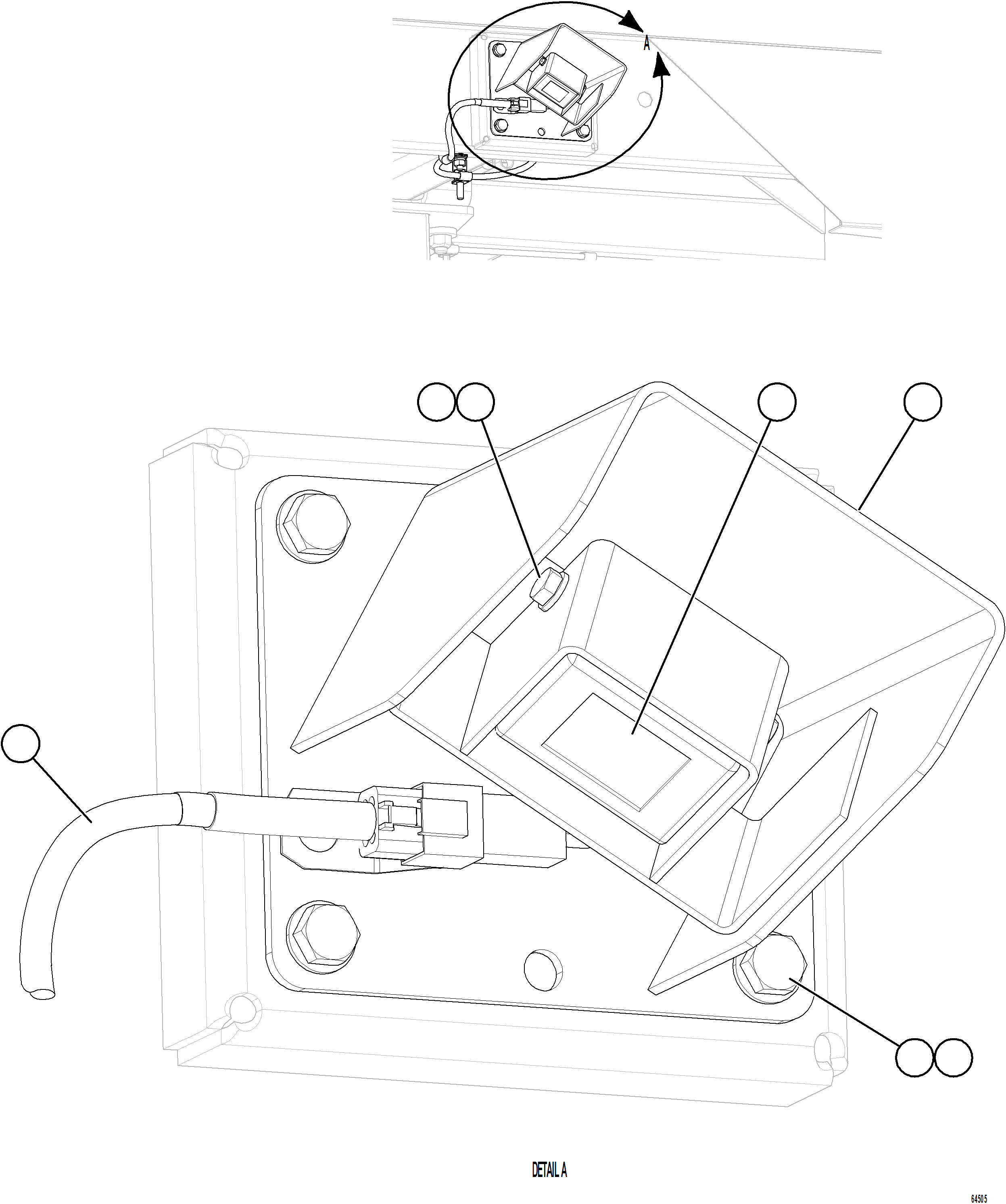 A

DETAIL A

64505