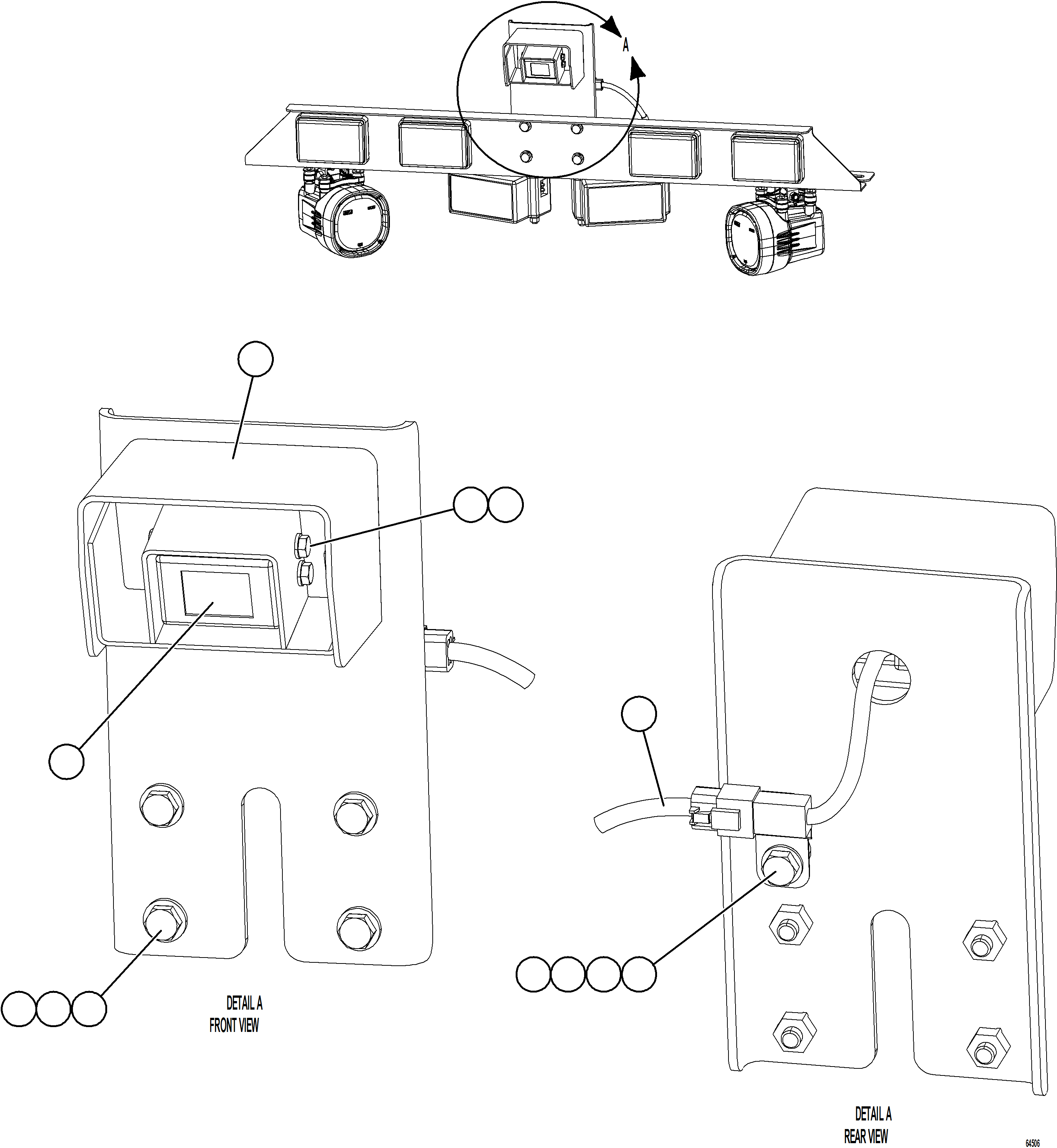 A

DETAIL A
FRONT VIEW

DETAIL A
REAR VIEW

64506