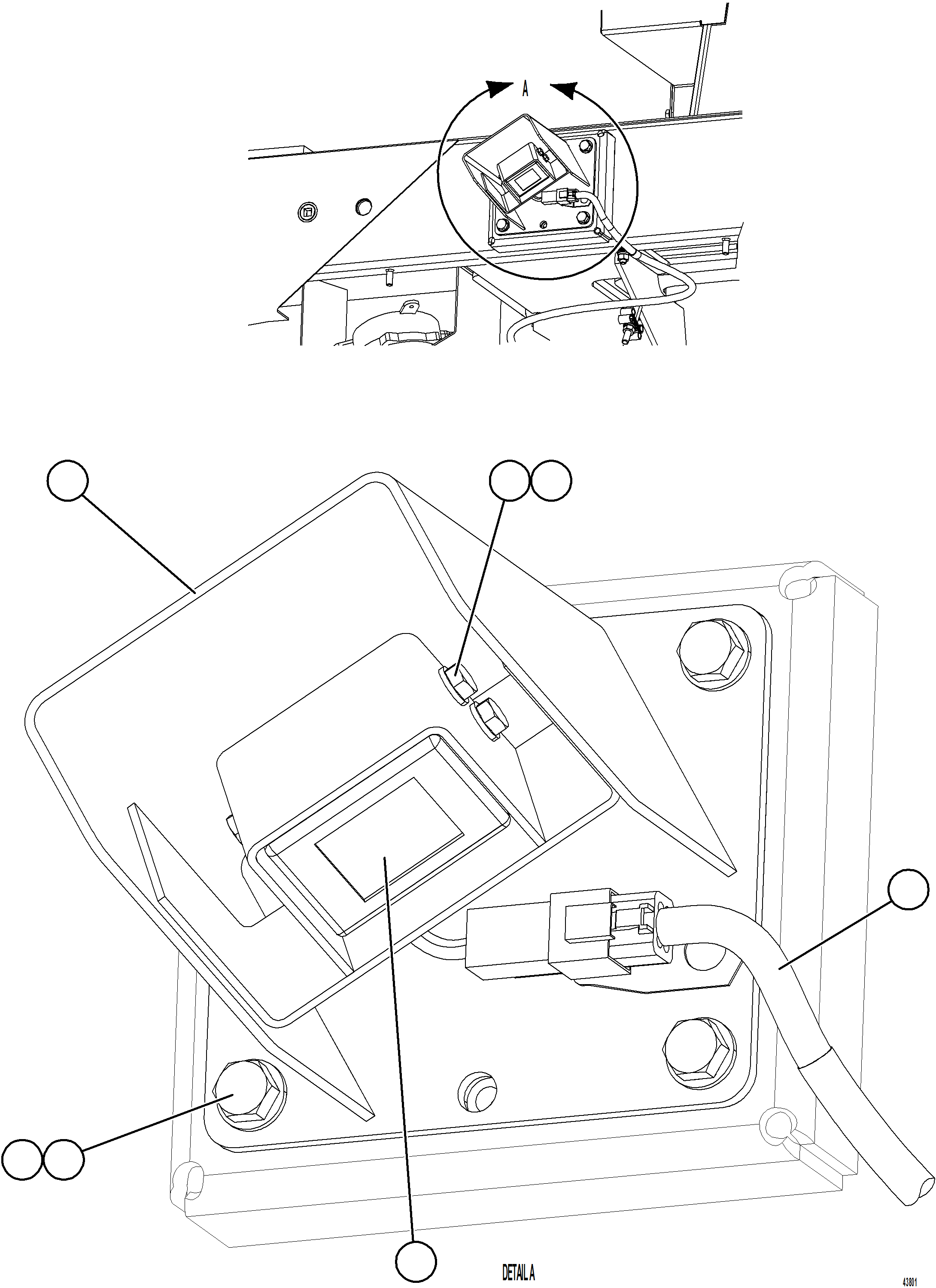 A

DETAIL A

43801