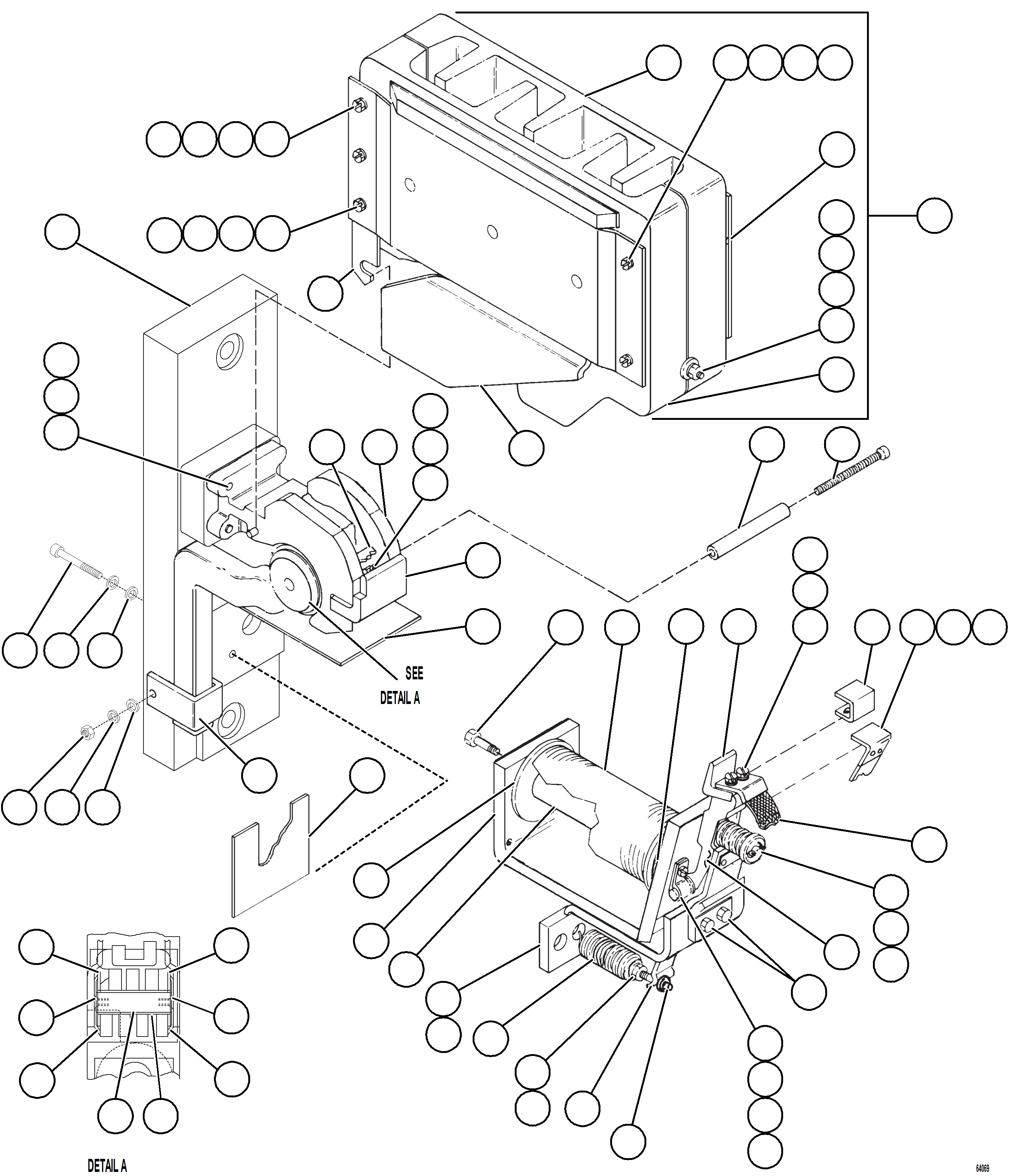 SEE
DETAIL A

DETAIL A

64069