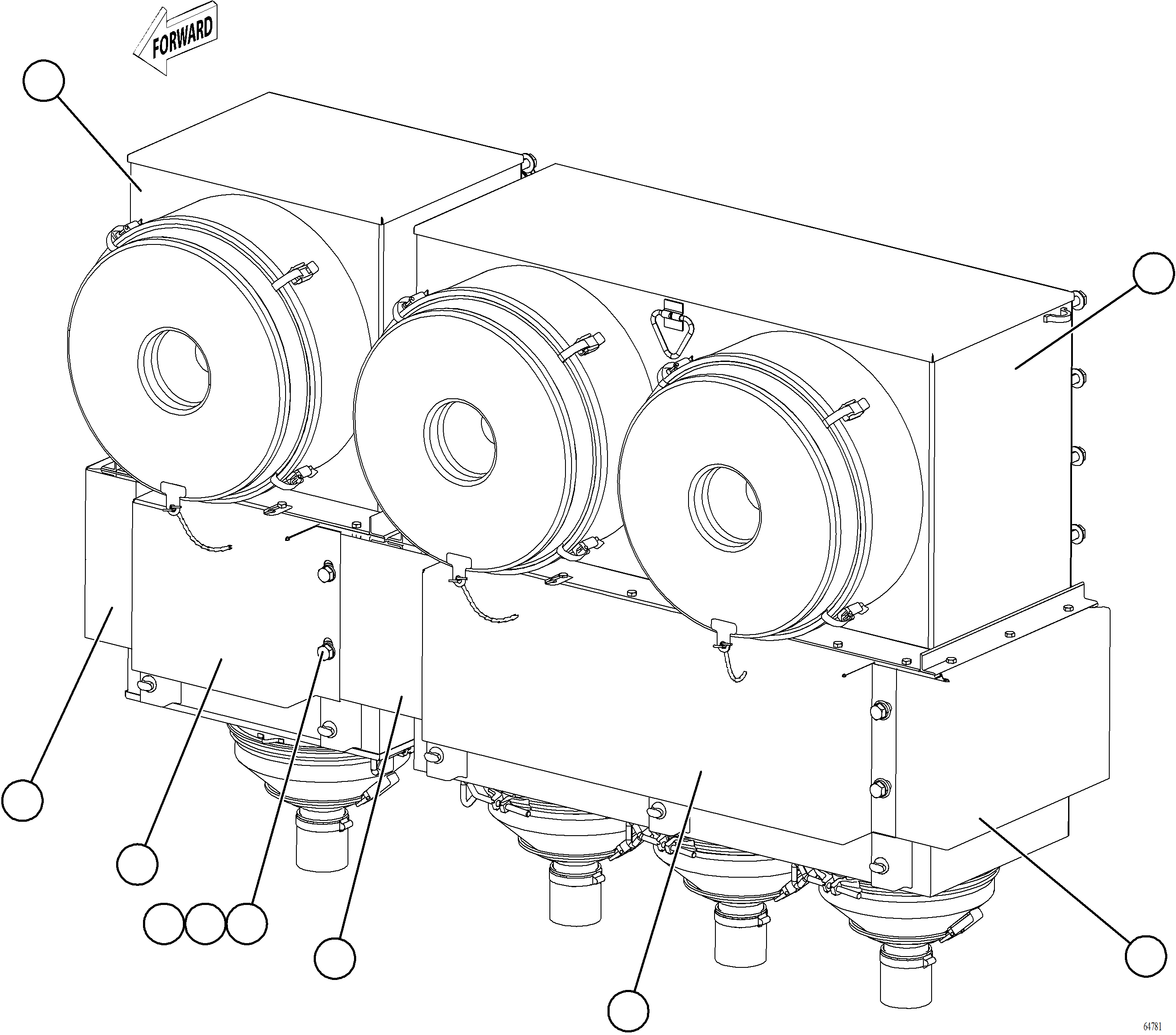 FORWARD

64781