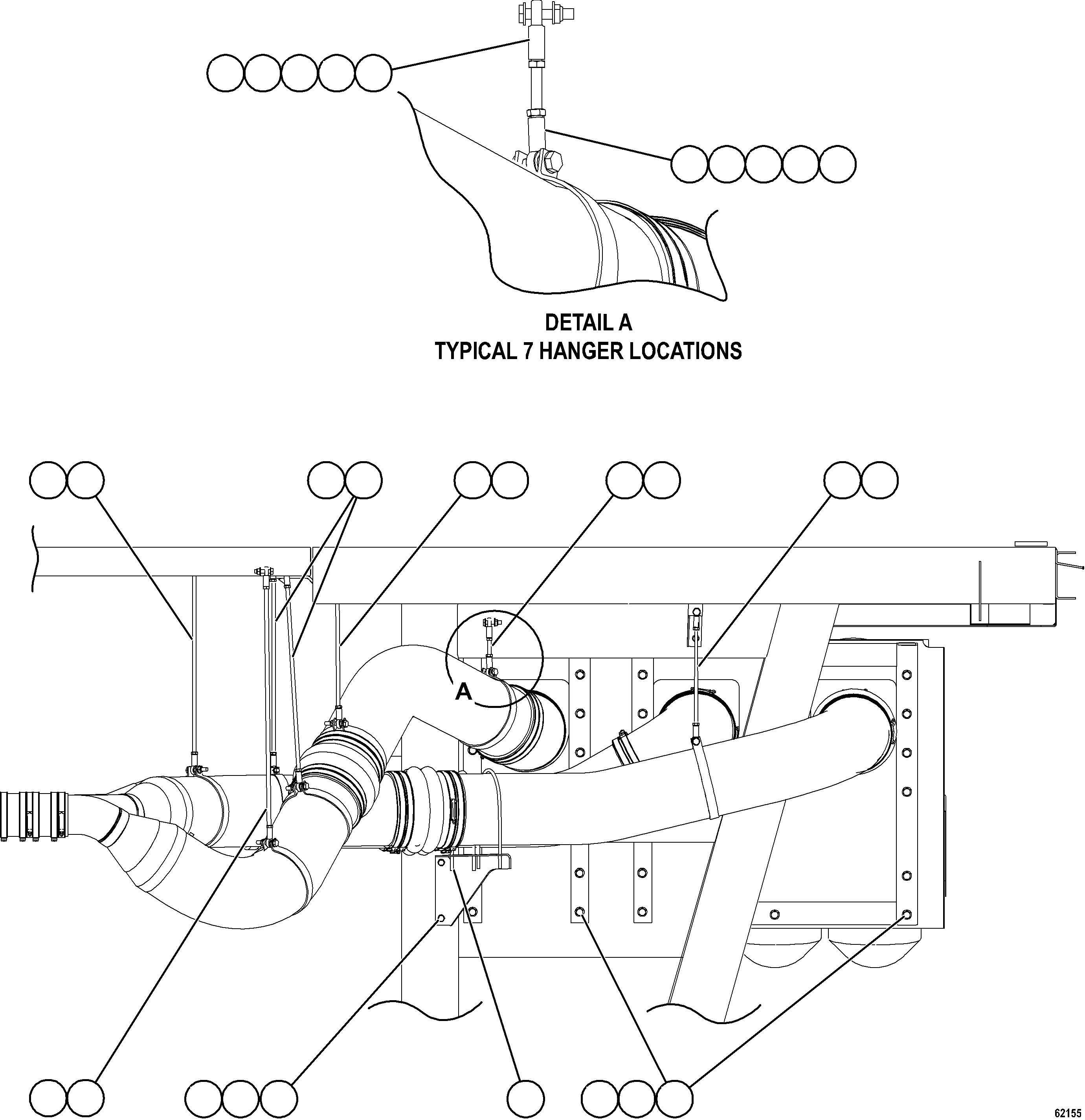 DETAIL A
TYPICAL 7 HANGER LOCATIONS

A

62155