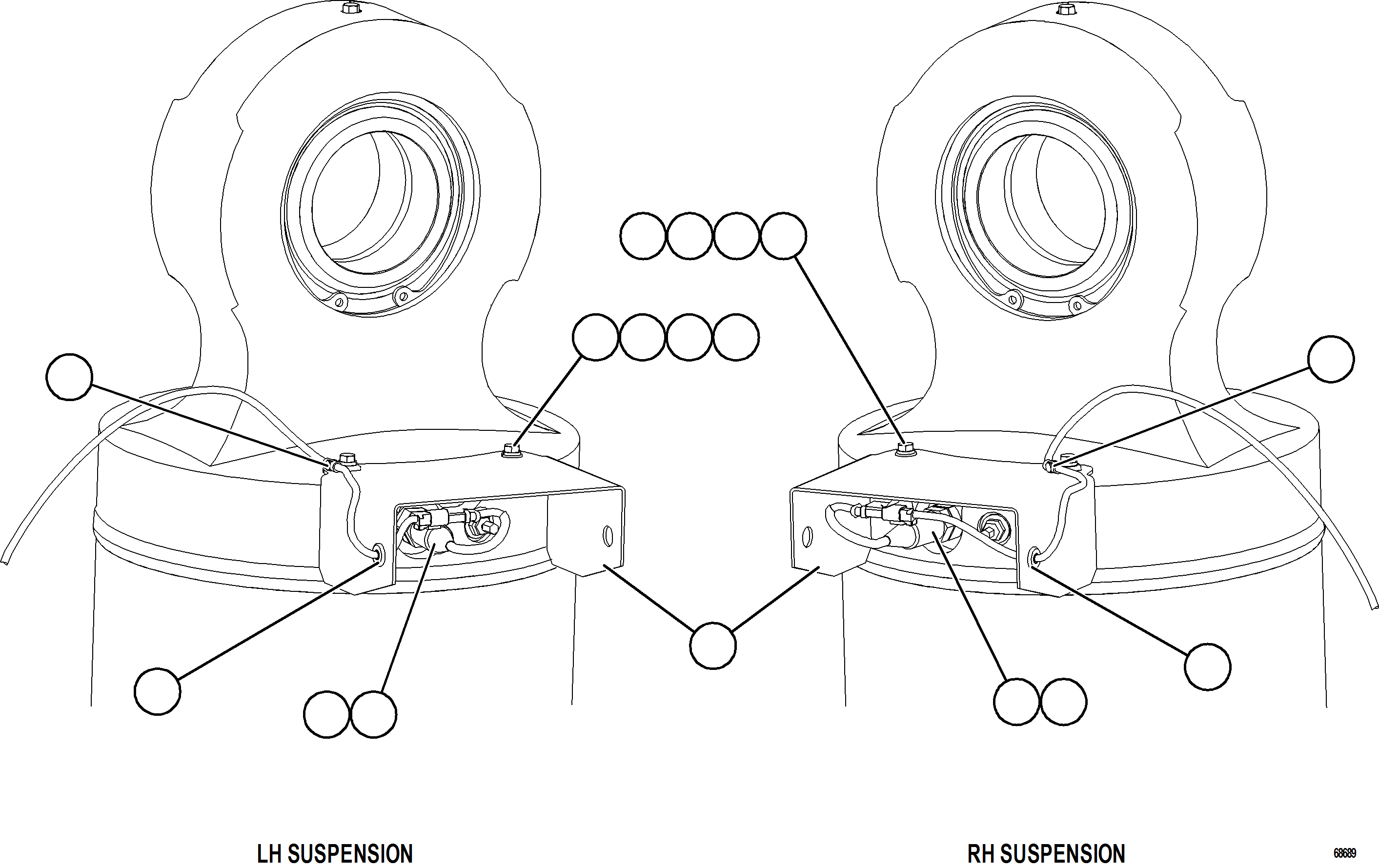 LH SUSPENSION

RH SUSPENSION

68689