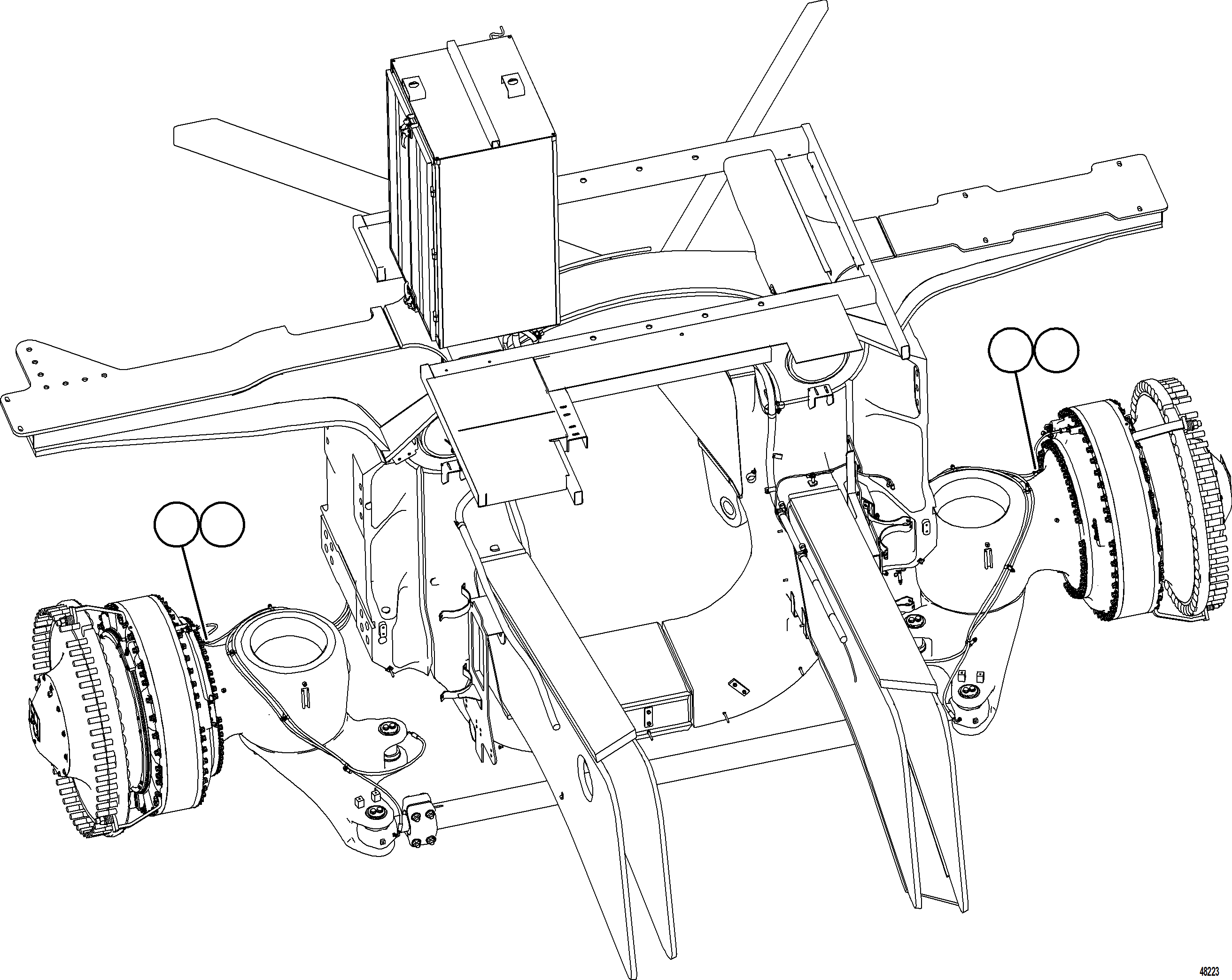 48223