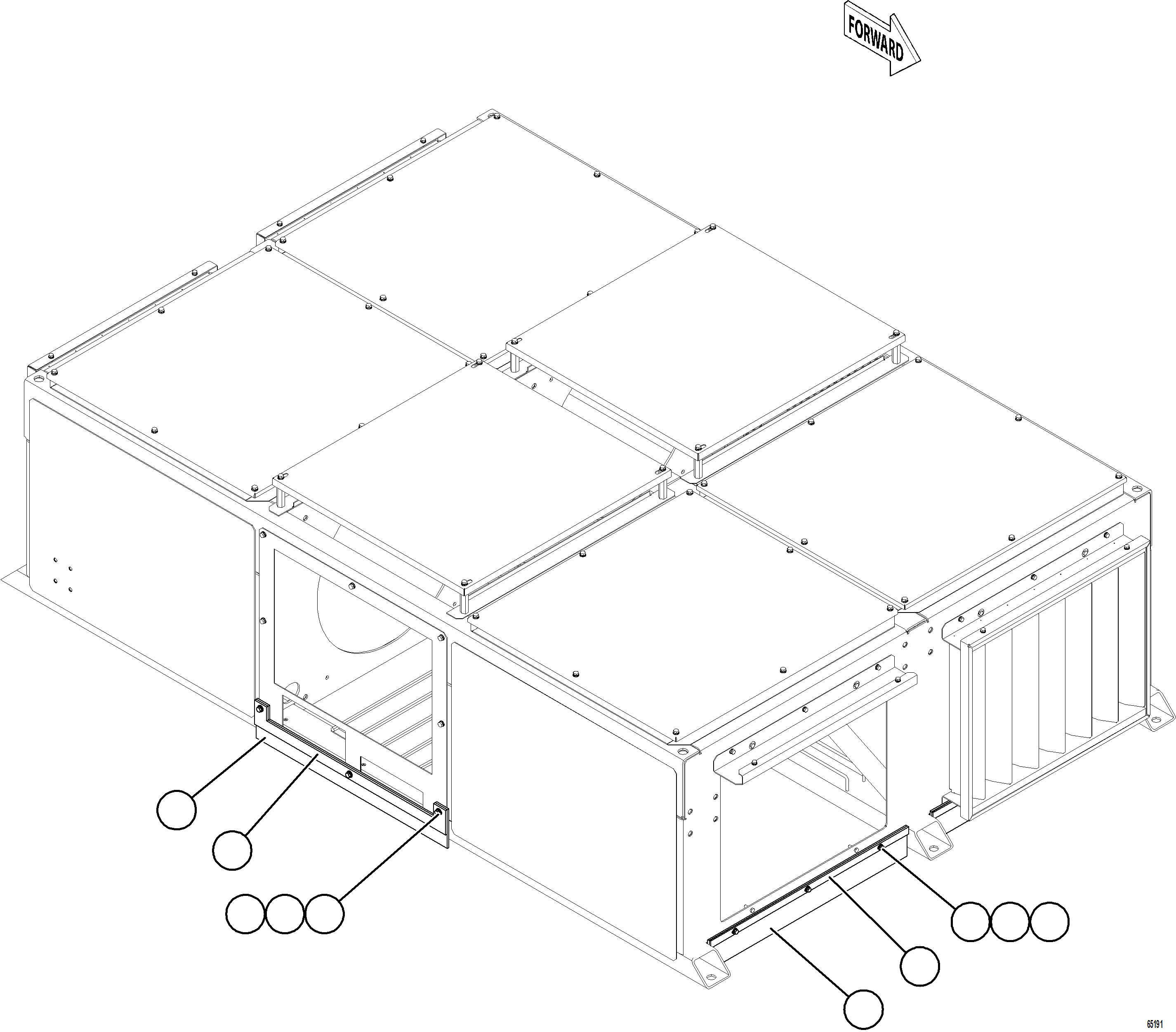 FORWARD

65191