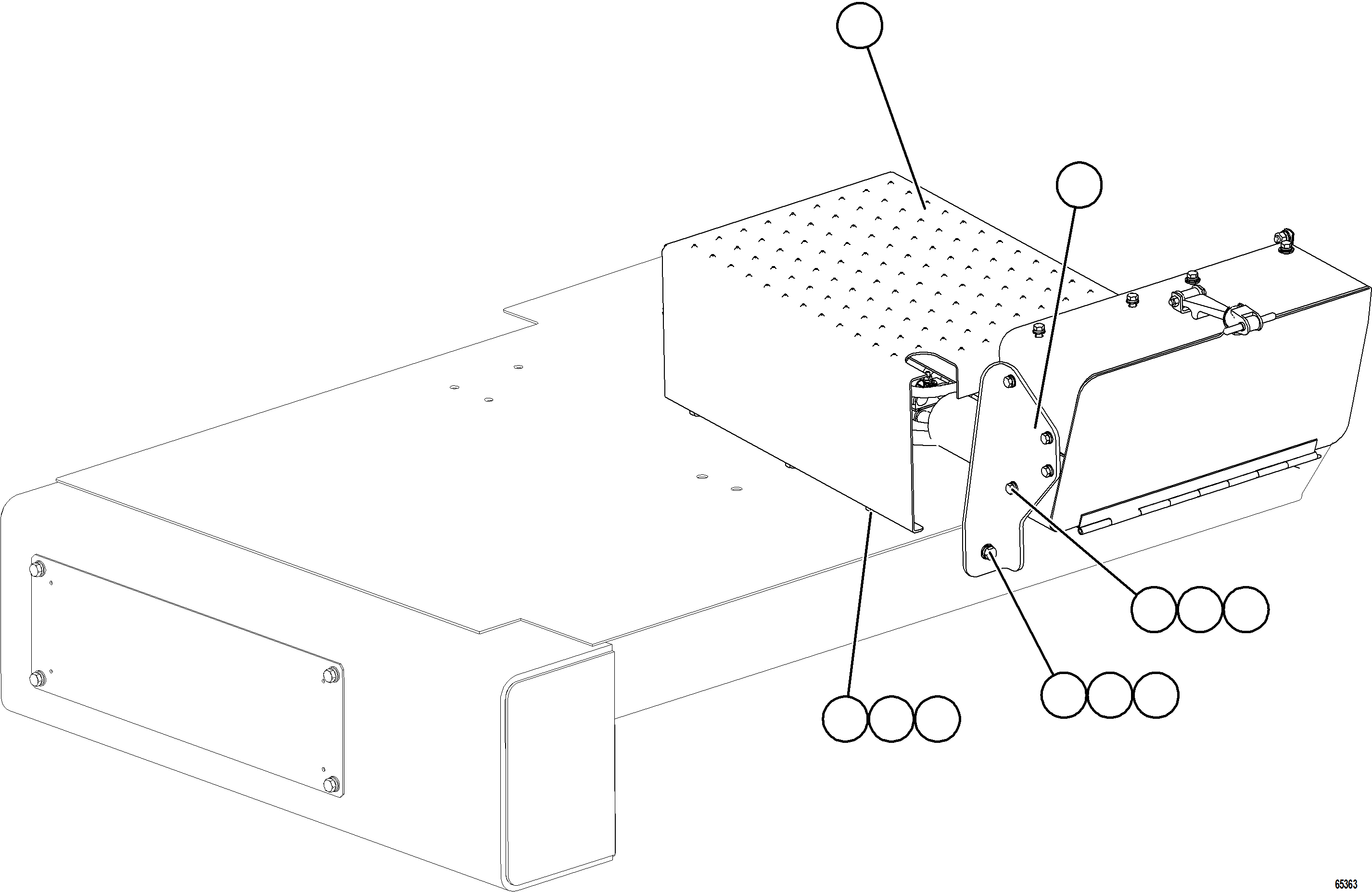 65363