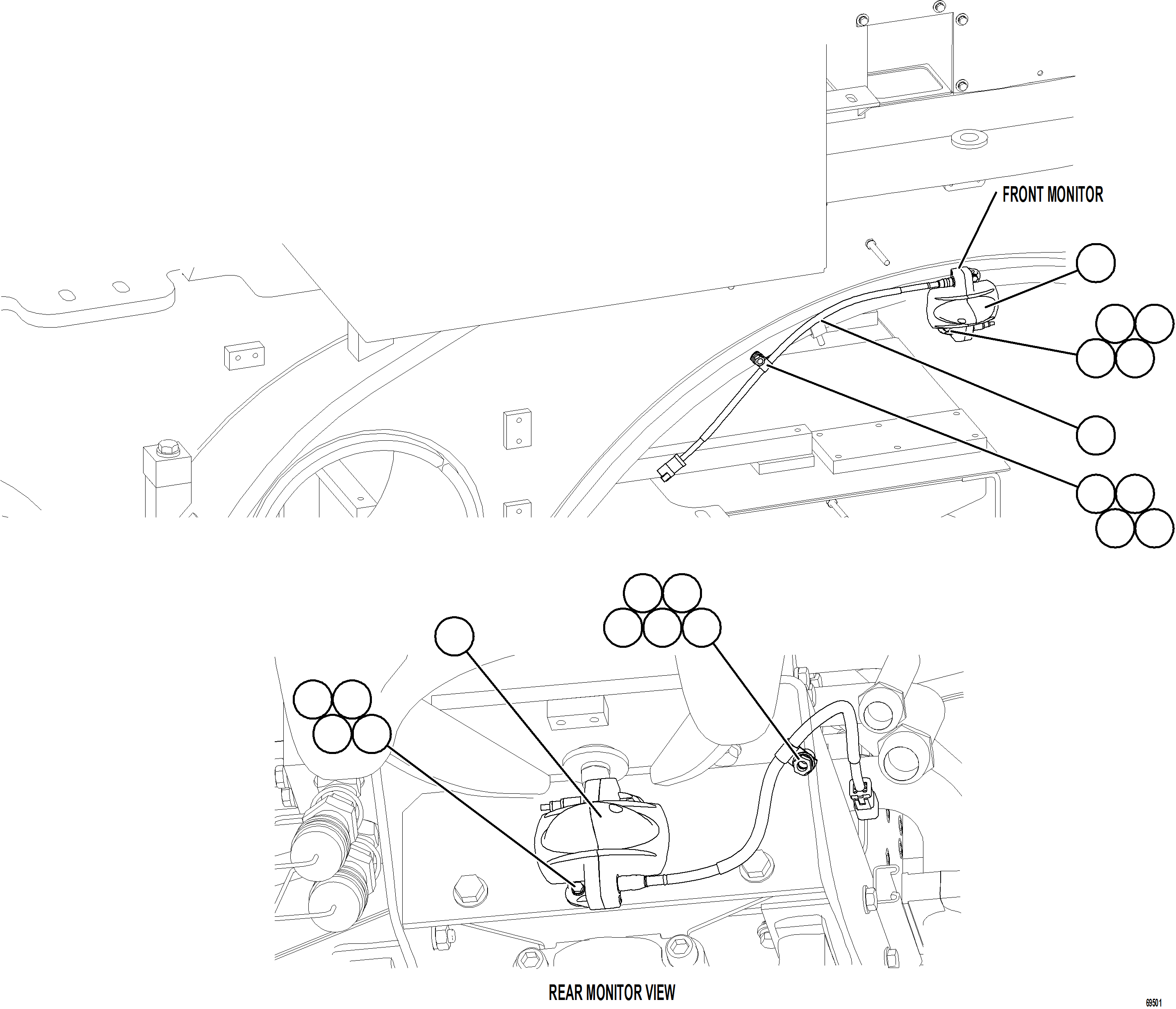 FRONT MONITOR

REAR MONITOR VIEW

69501