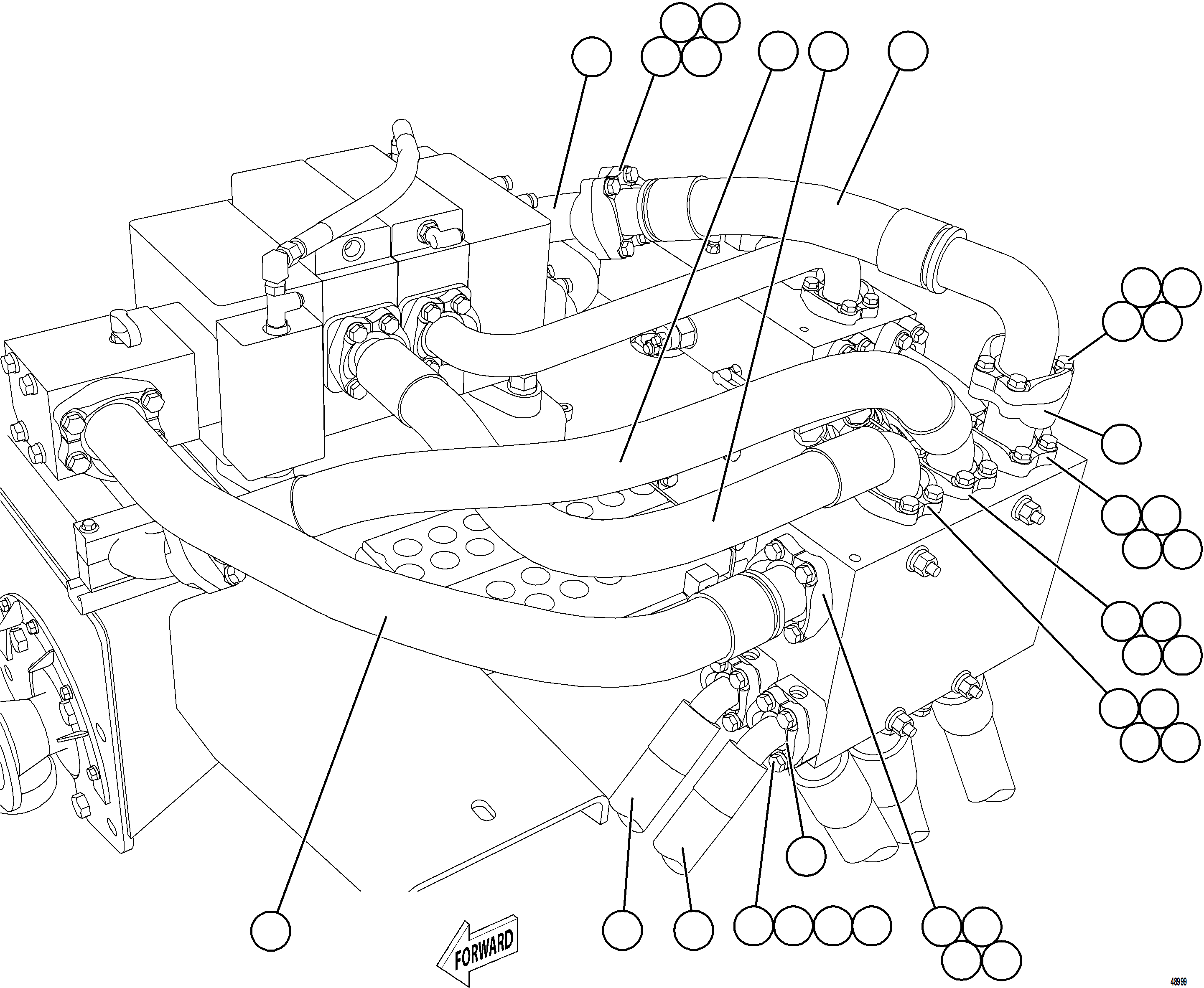 FORWARD

48999