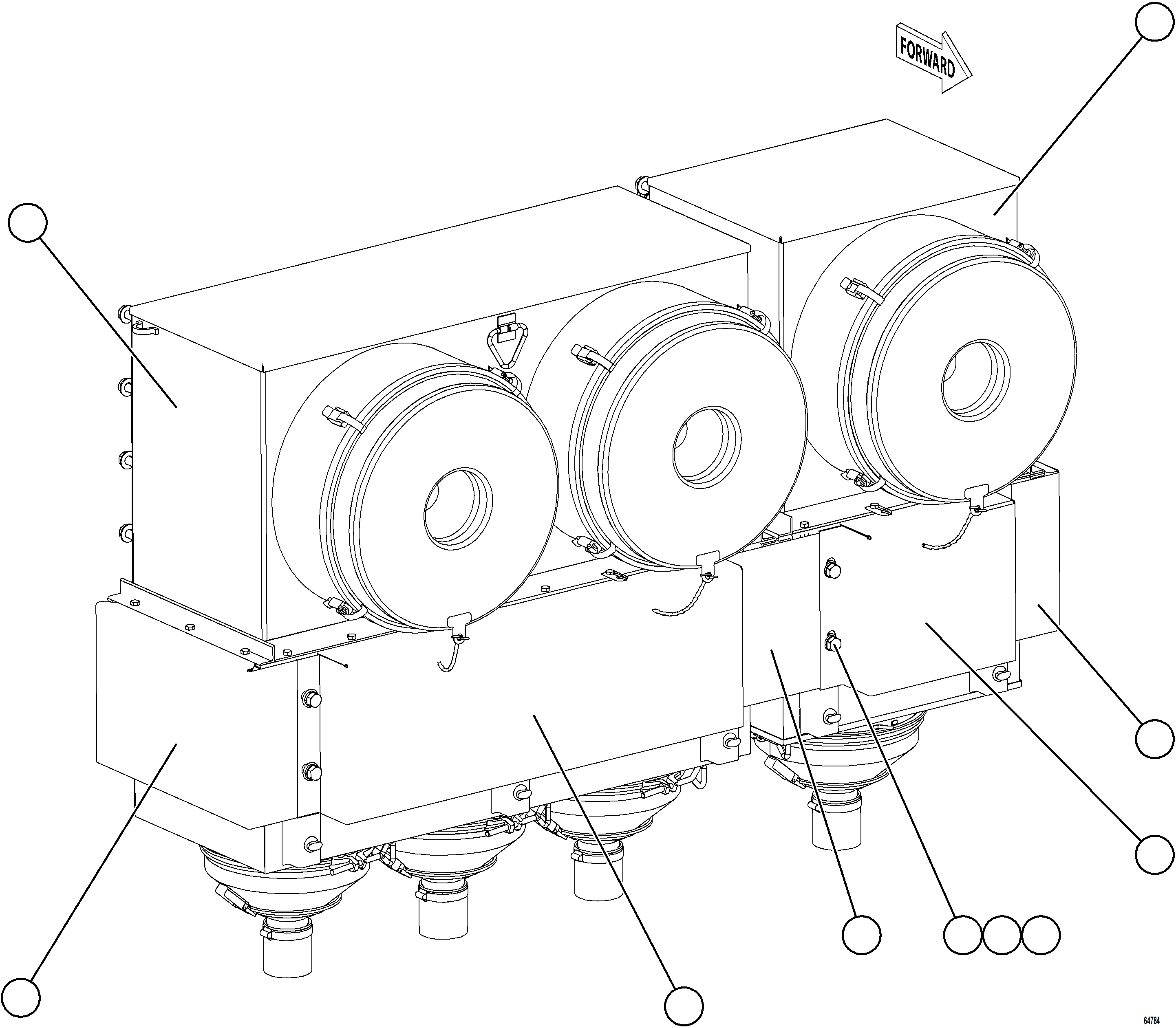 FORWARD

64784