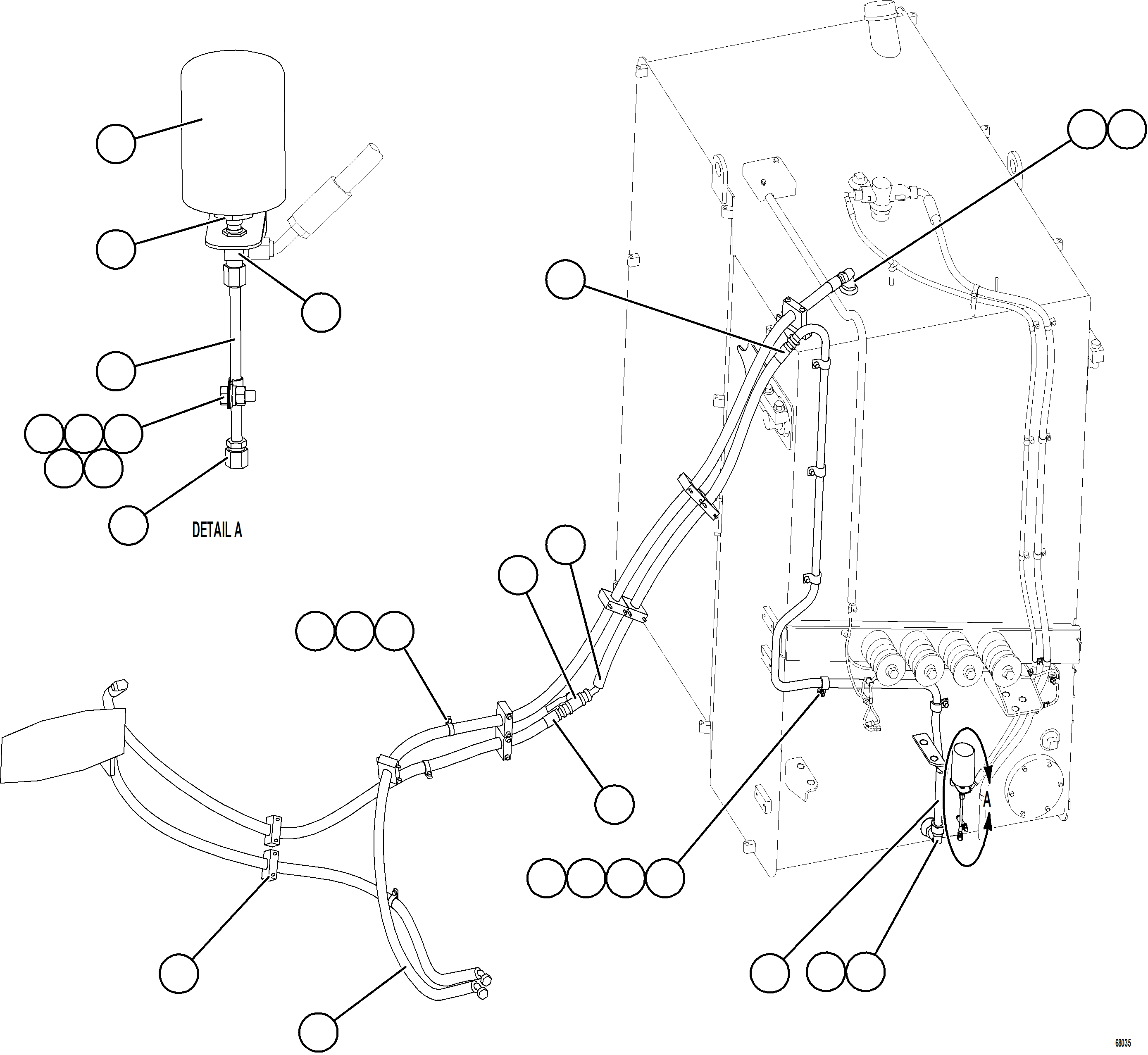 DETAIL A

A

68035